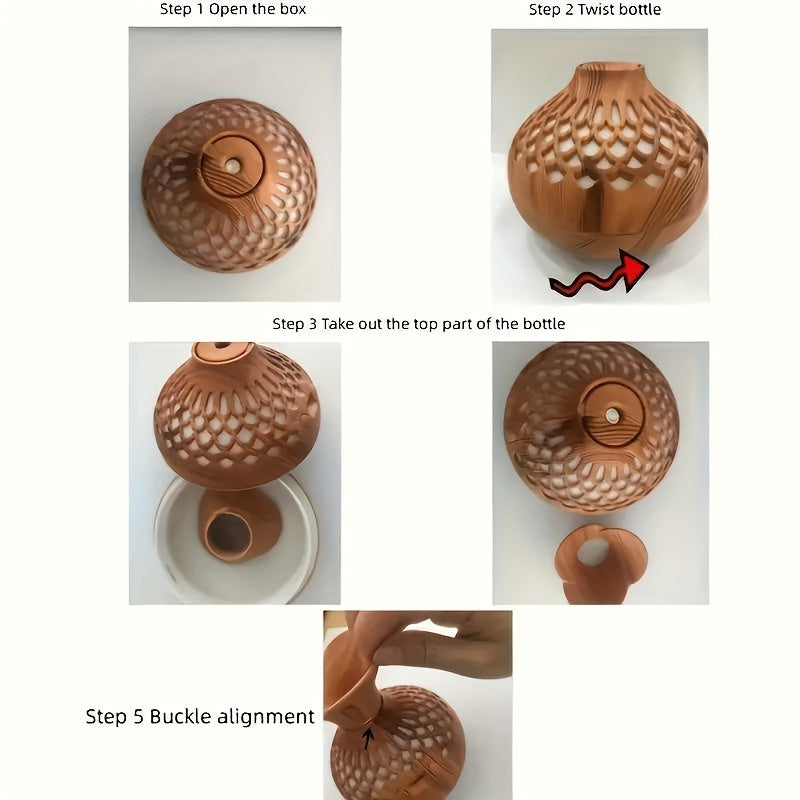 Step 1 Open the box

Step 2 Twist bottle

Step 3 Take out the top part of the bottle

Step 5 Buckle alignment