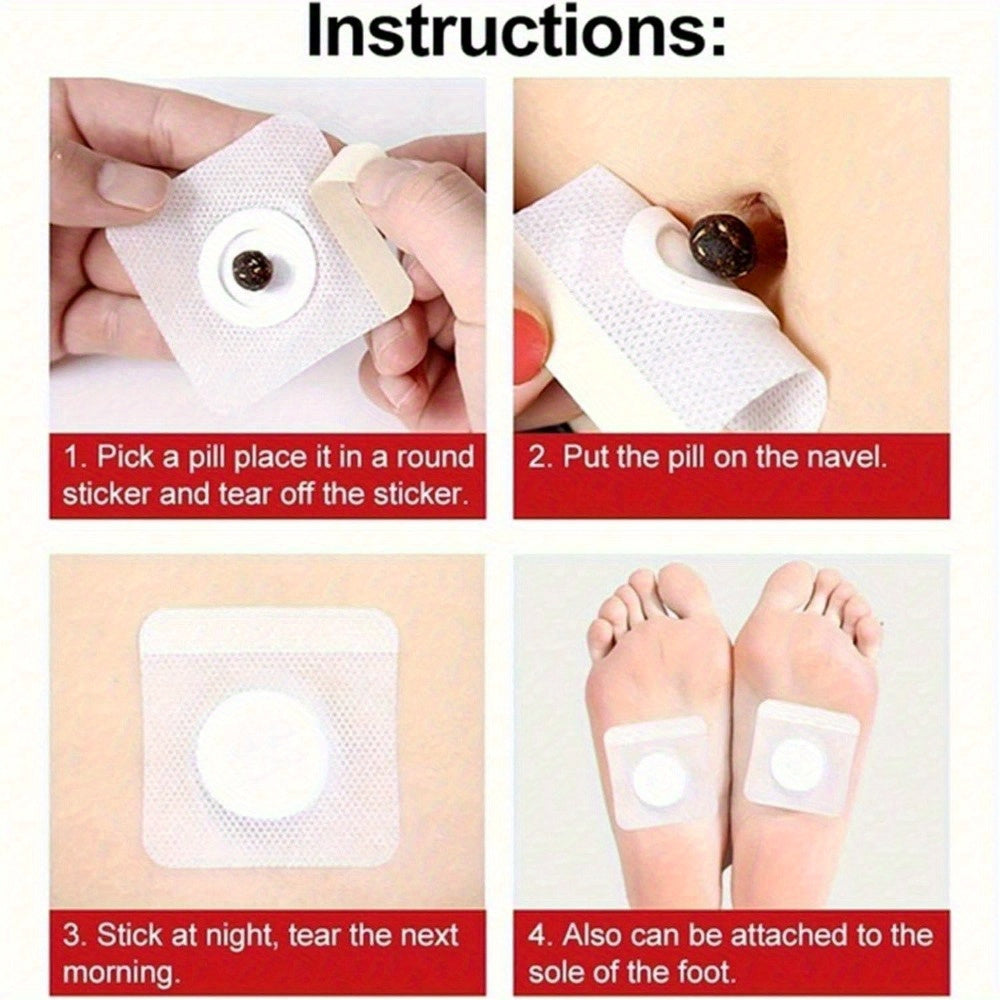 Instructions:

1. Pick a pill place it in a round sticker and tear off the sticker.

2. Put the pill on the navel.

3. Stick at night, tear the next morning.

4. Also can be attached to the sole of the foot.