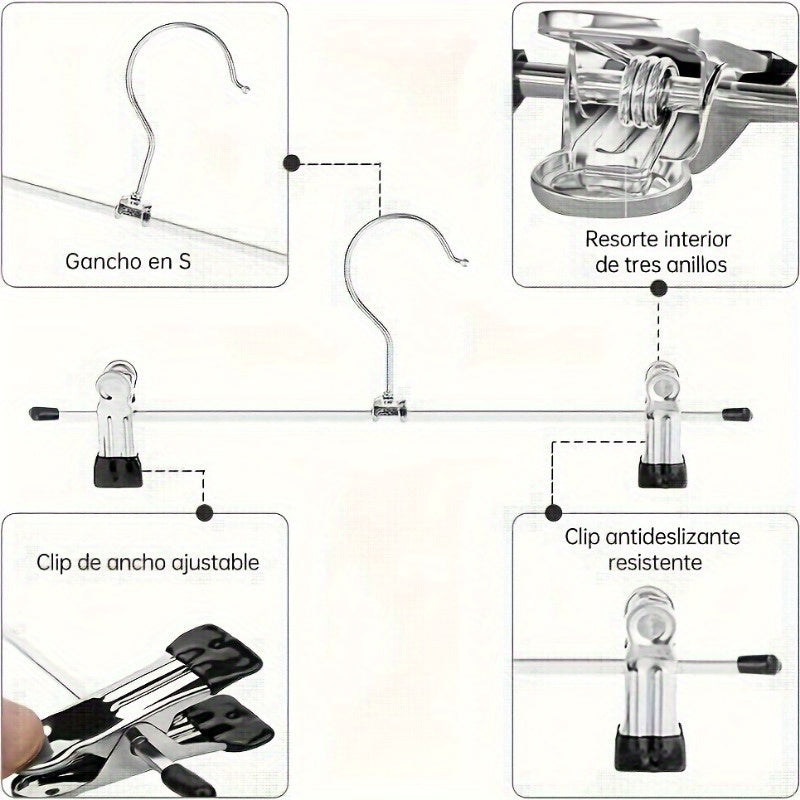 Gancho en S

Resorte interior de tres anillos

Clip de ancho ajustable

Clip antideslizante resistente