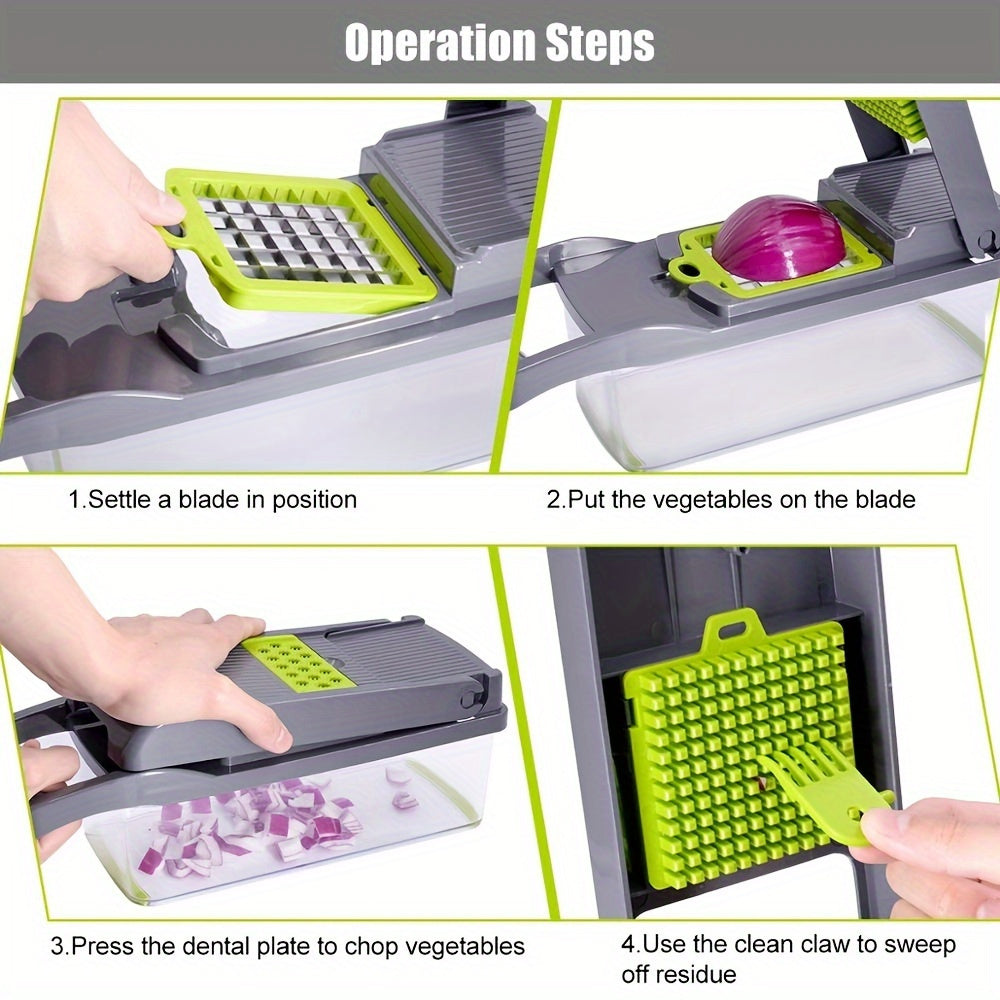 Operation Steps

1.Settle a blade in position

2.Put the vegetables on the blade

3.Press the dental plate to chop vegetables

4.Use the clean claw to sweep off residue