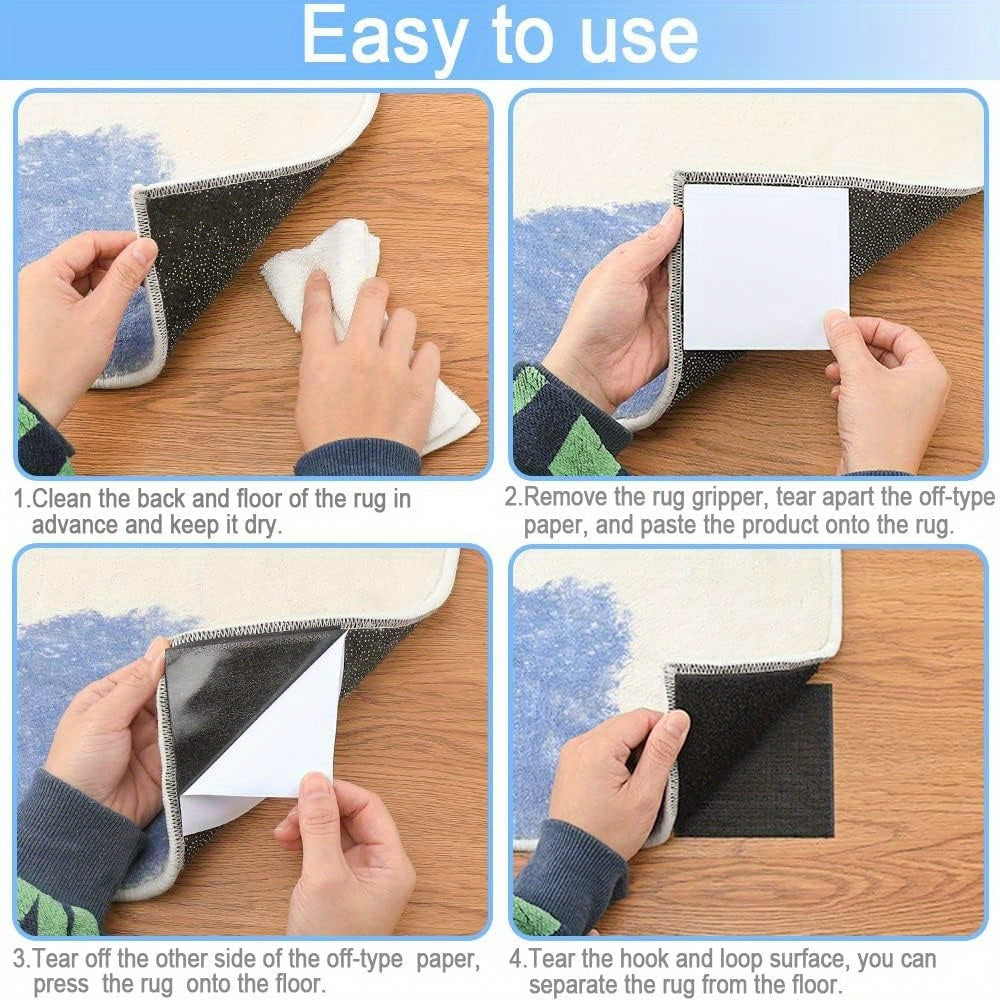 Easy to use

1.Clean the back and floor of the rug in advance and keep it dry.

2.Remove the rug gripper, tear apart the off-type paper, and paste the product onto the rug.

3.Tear off the other side of the off-type paper, press the rug onto the floor.

4.Tear the hook and loop surface, you can separate the rug from the floor.