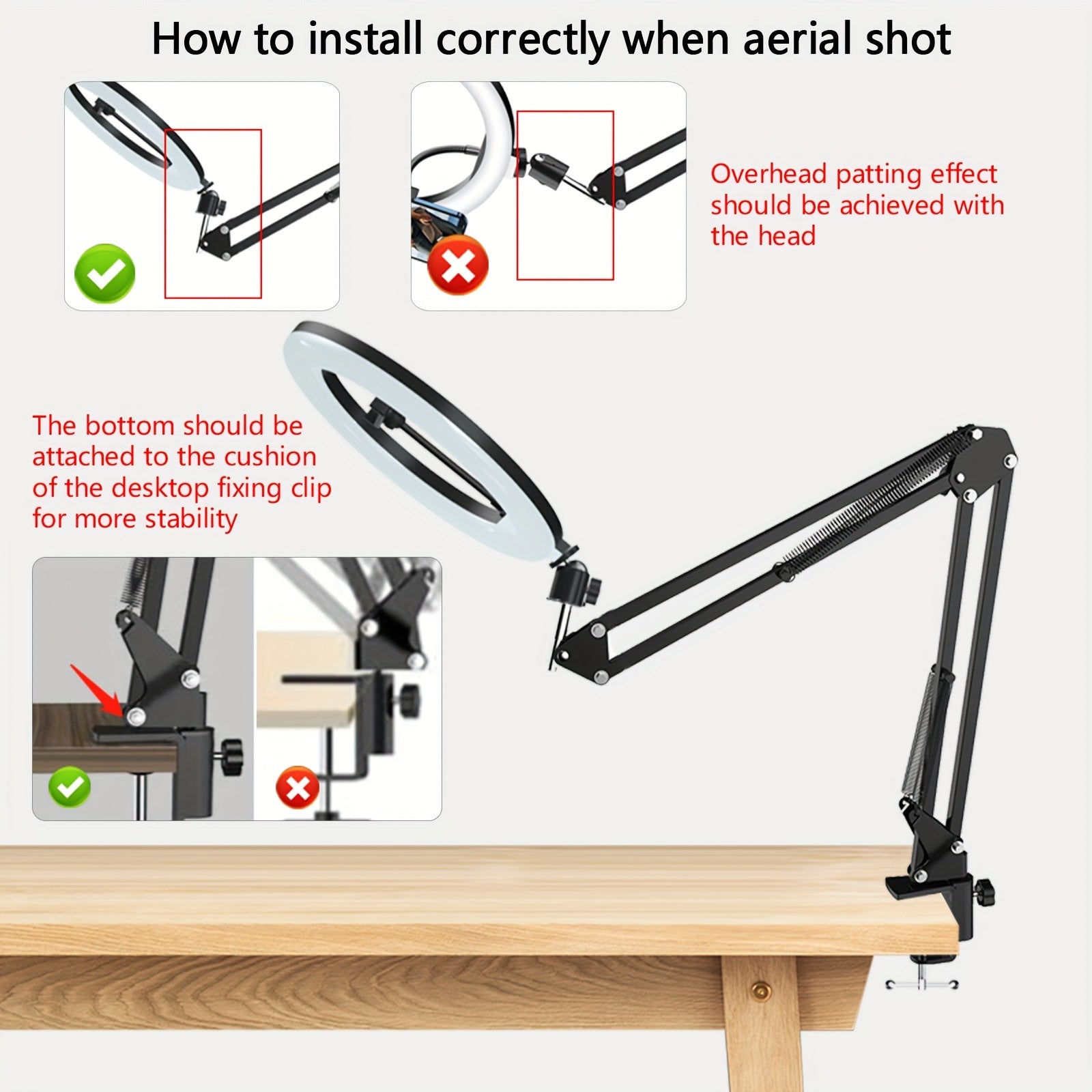 How to install correctly when aerial shot

Overhead patting effect should be achieved with the head

The bottom should be attached to the cushion of the desktop fixing clip for more stability