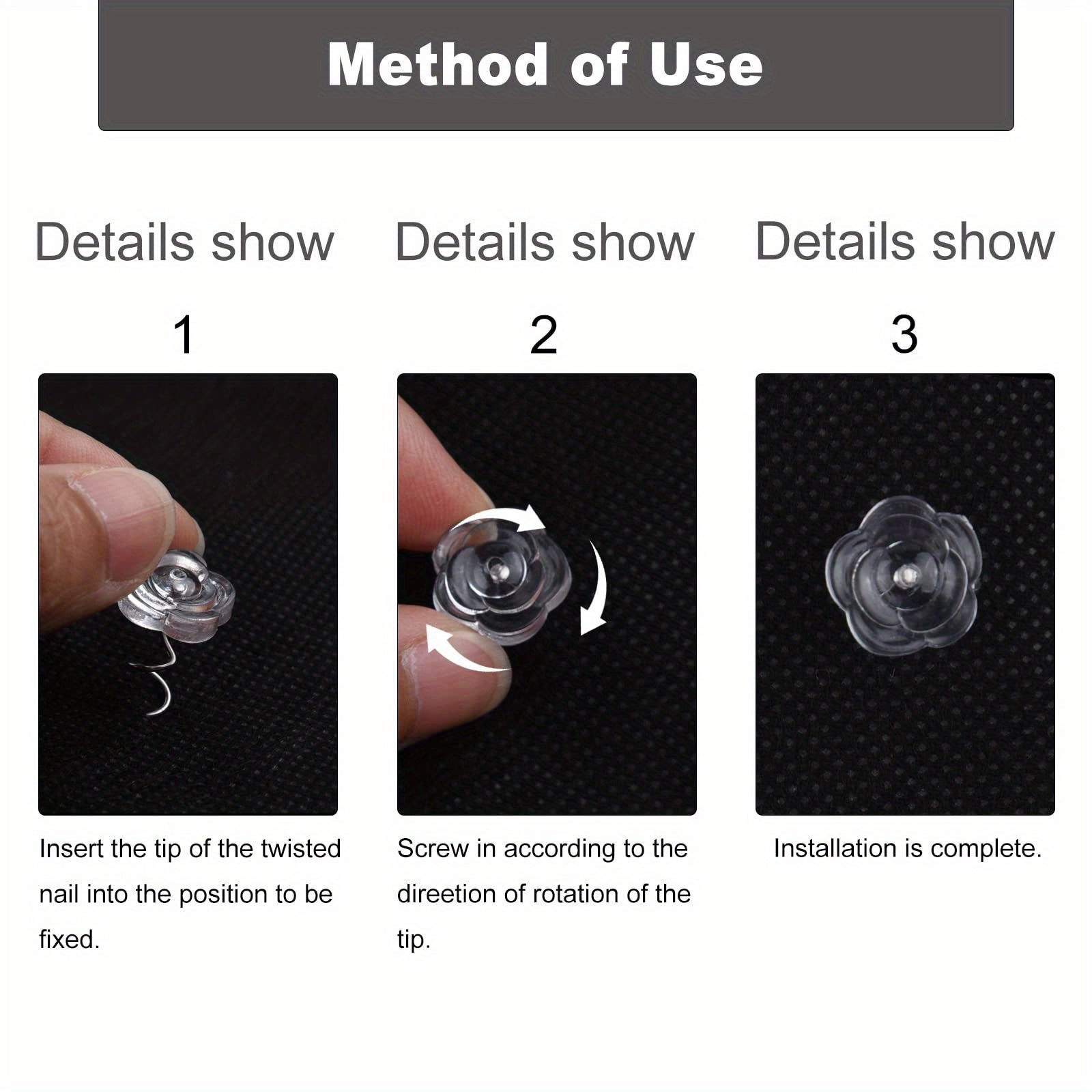 Method of Use

Details show

1

Insert the tip of the twisted nail into the position to be fixed.

Details show

2

Screw in according to the direetion of rotation of the tip.

Details show

3

Installation is complete.