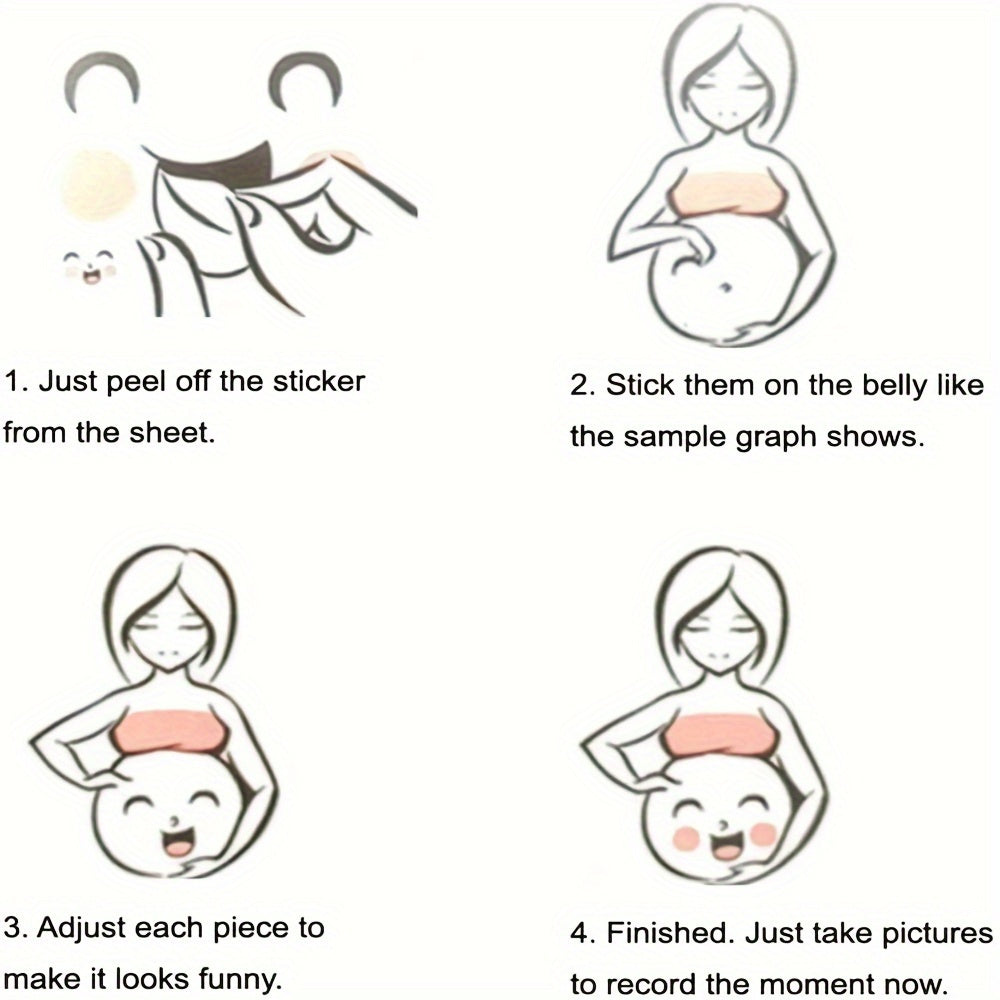 1. Just peel off the sticker from the sheet.

2. Stick them on the belly like the sample graph shows.

3. Adjust each piece to make it looks funny.

4. Finished. Just take pictures to record the moment now.