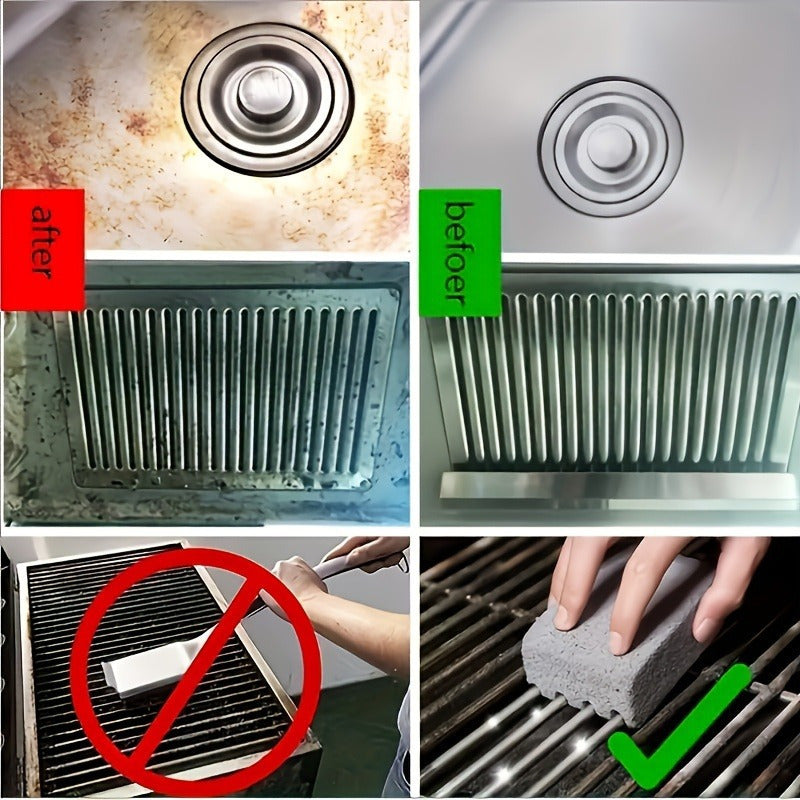 after

befoer