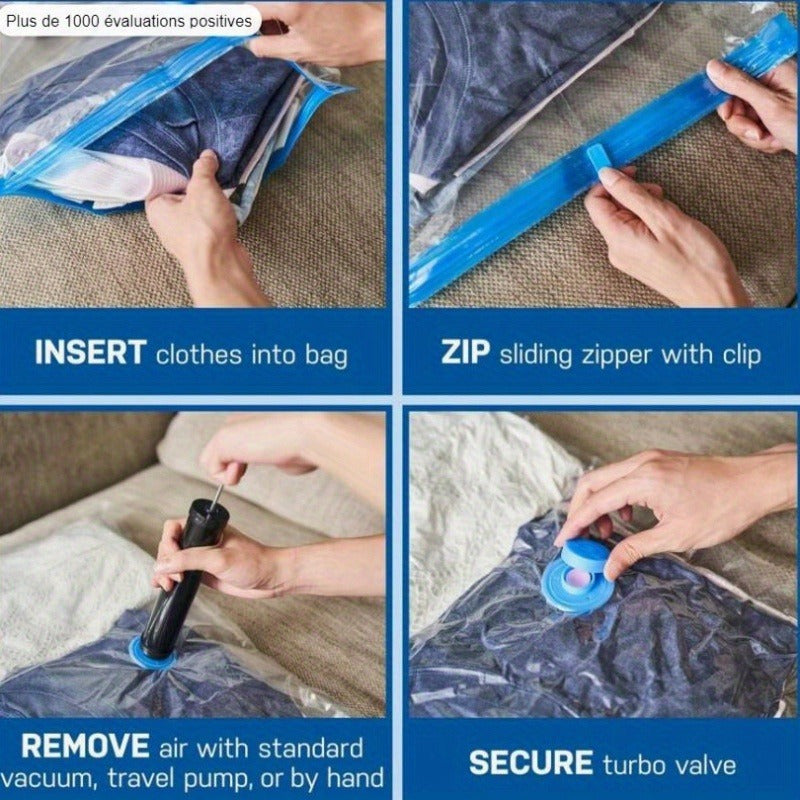 Plus de 1000 évaluations positives

INSERT clothes into bag

ZIP sliding zipper with clip

REMOVE air with standard vacuum, travel pump, or by hand

SECURE turbo valve