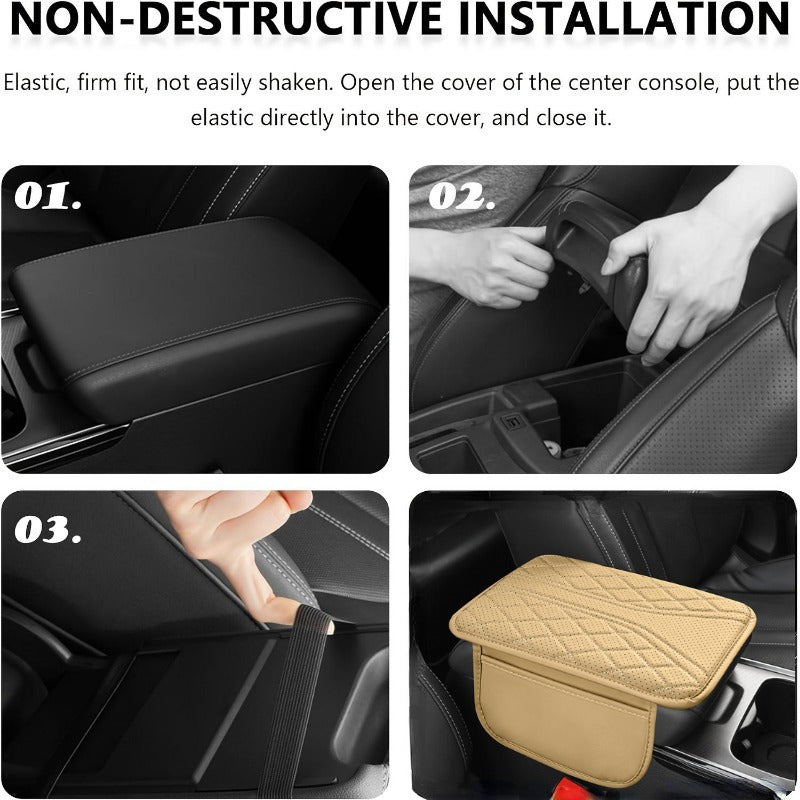 NON-DESTRUCTIVE INSTALLATION

Elastic, firm fit, not easily shaken. Open the cover of the center console, put the elastic directly into the cover, and close it.

01.

02.

03.