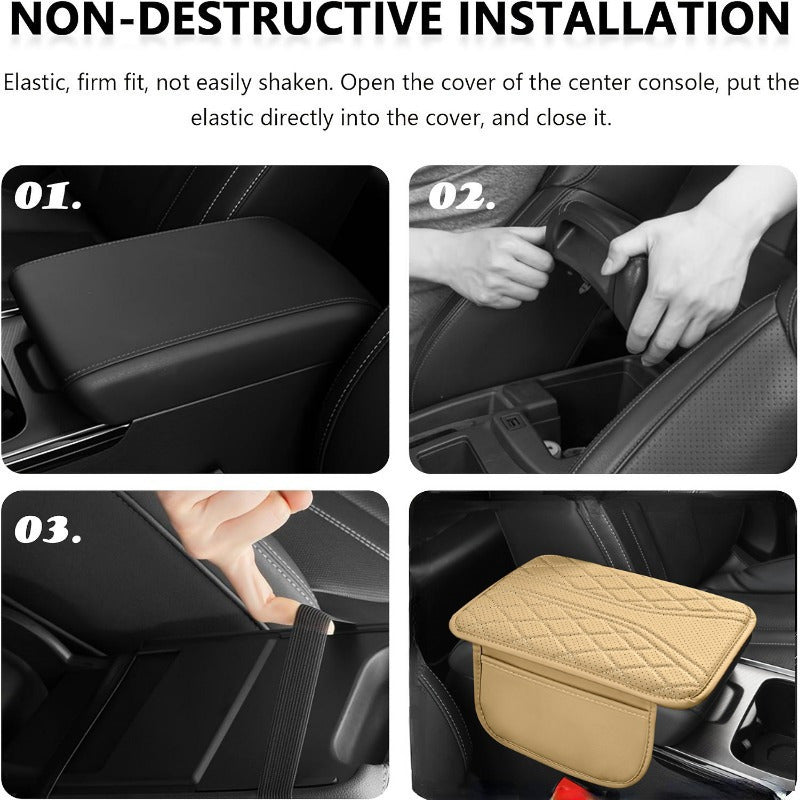 NON-DESTRUCTIVE INSTALLATION

Elastic, firm fit, not easily shaken. Open the cover of the center console, put the elastic directly into the cover, and close it.

01.

02.

03.