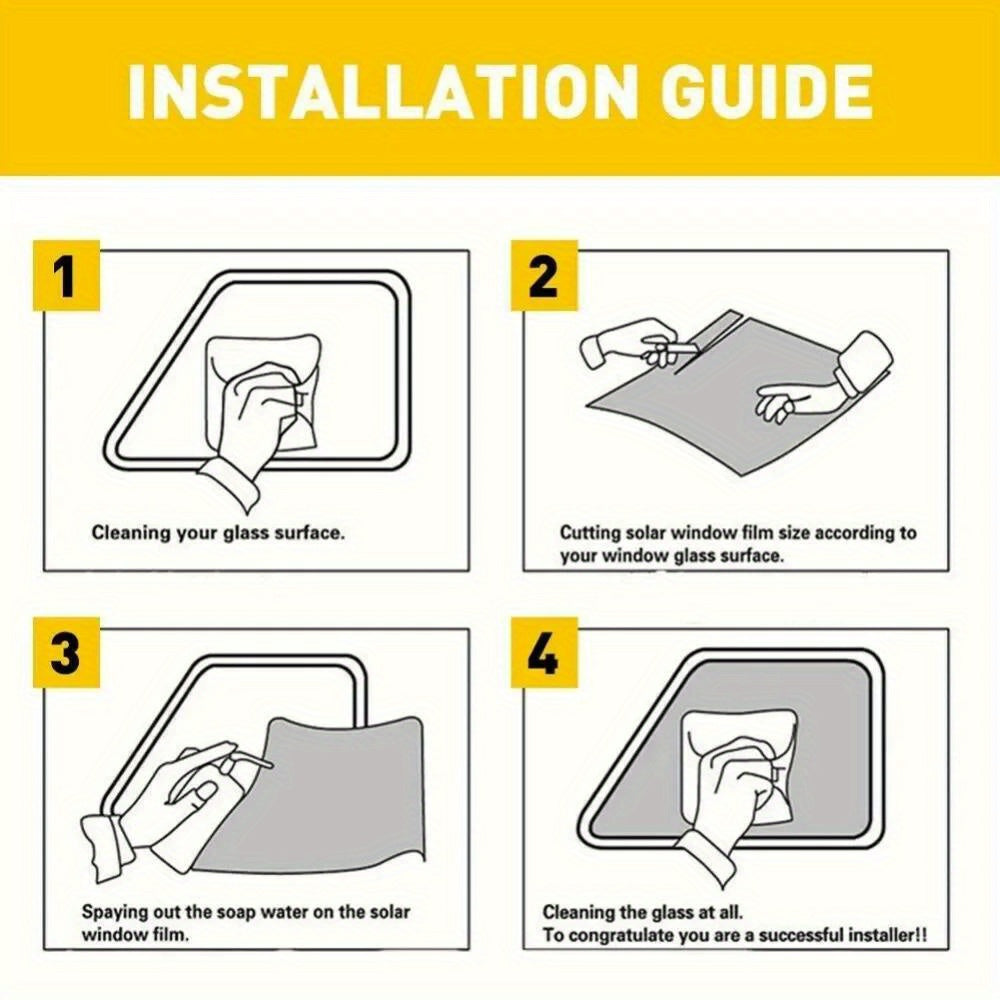 INSTALLATION GUIDE

1

Cleaning your glass surface.

2

Cutting solar window film size according to your window glass surface.

3

Spaying out the soap water on the solar window film.

4

Cleaning the glass at all.
To congratulate you are a successful installer!!