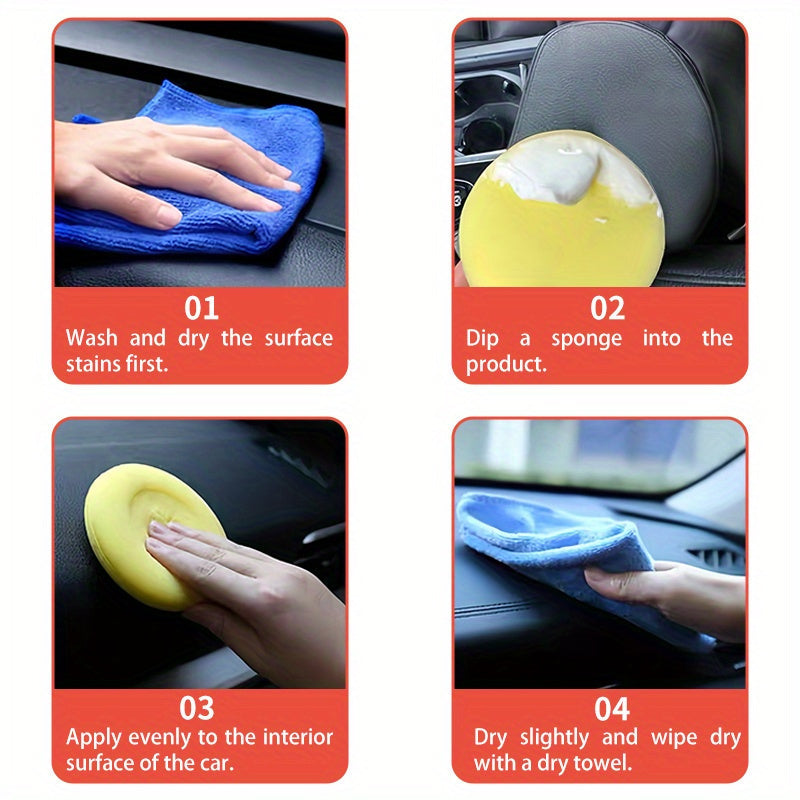 01
Wash and dry the surface stains first.

02
Dip a sponge into the product.

03
Apply evenly to the interior surface of the car.

04
Dry slightly and wipe dry with a dry towel.