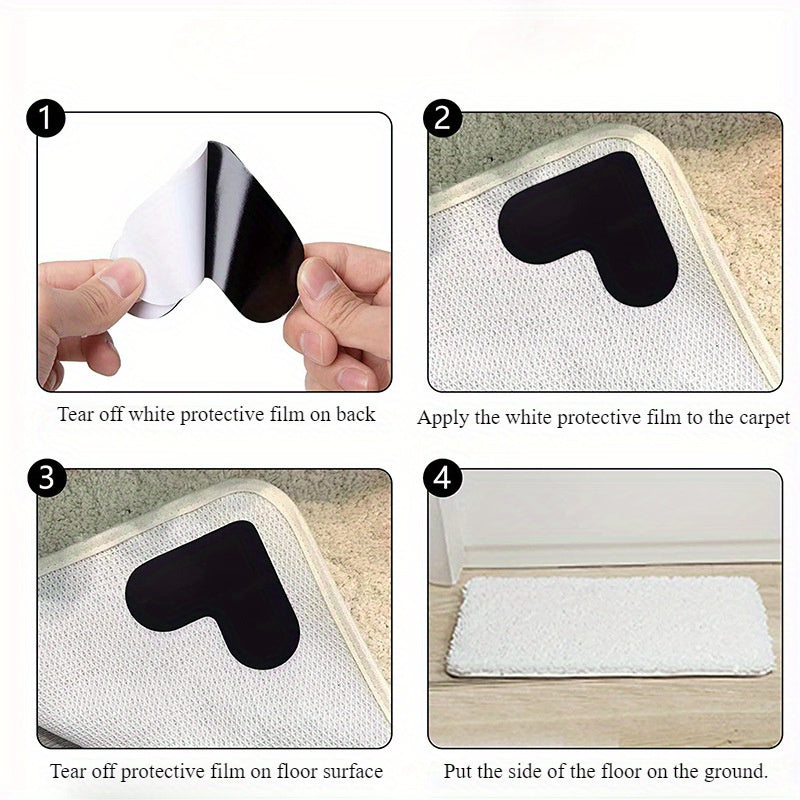 1

Tear off white protective film on back

2

Apply the white protective film to the carpet

3

Tear off protective film on floor surface

4

Put the side of the floor on the ground.