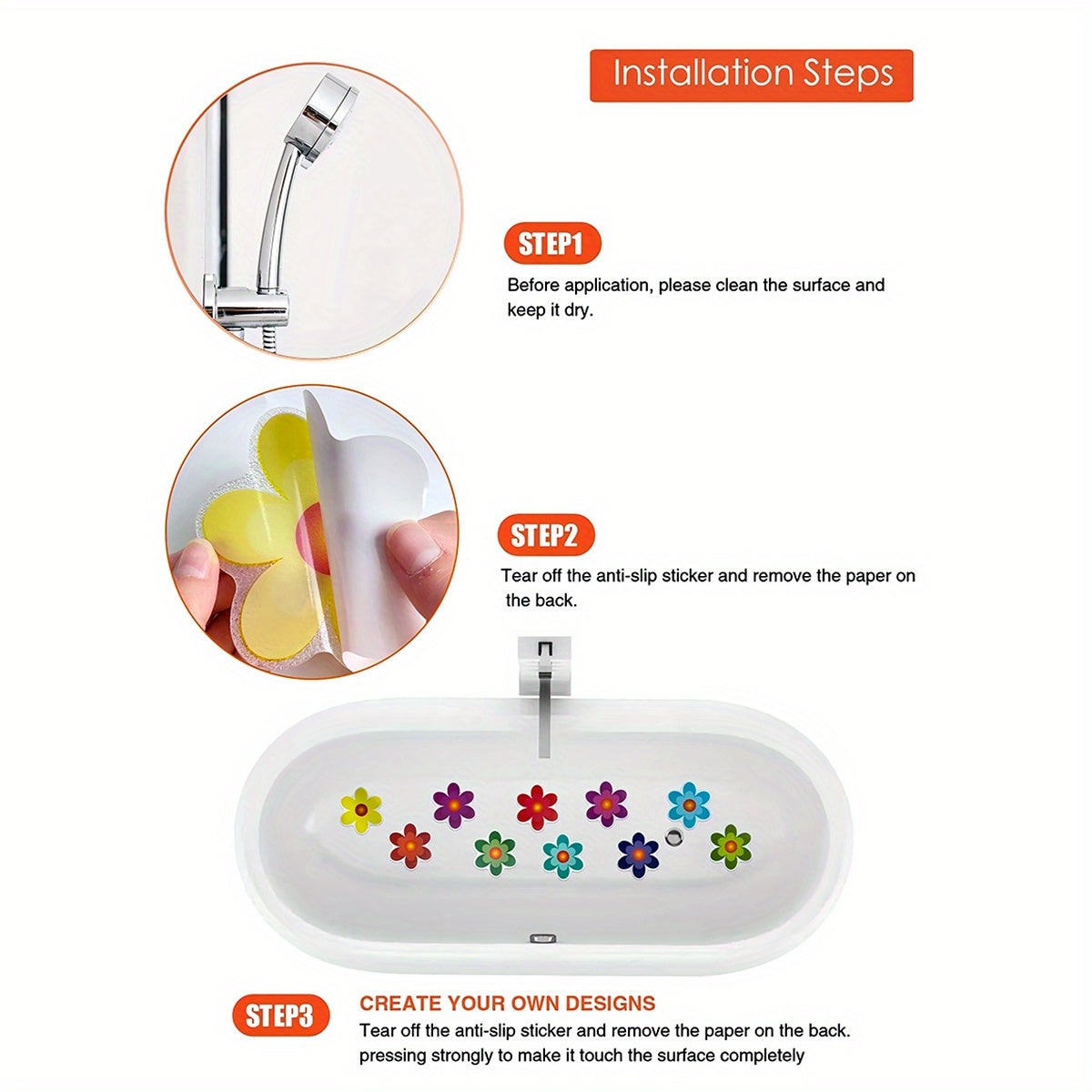 Installation Steps

STEP1

Before application, please clean the surface and keep it dry.

STEP2

Tear off the anti-slip sticker and remove the paper on the back.

STEP3

CREATE YOUR OWN DESIGNS

Tear off the anti-slip sticker and remove the paper on the back. pressing strongly to make it touch the surface completely