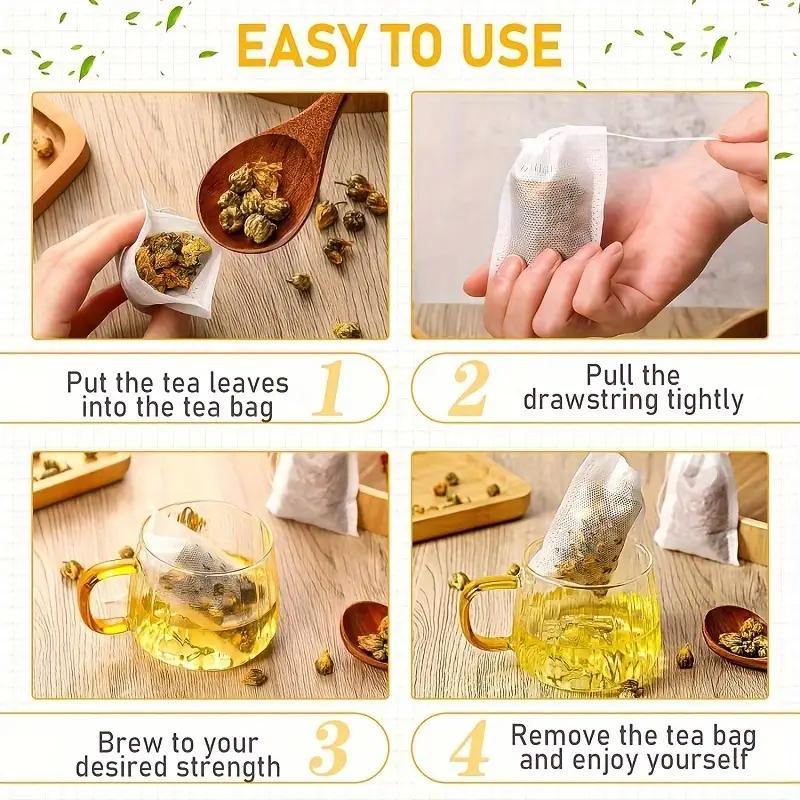 EASY TO USE

Put the tea leaves into the tea bag 1

2 Pull the drawstring tightly

Brew to your desired strength 3

4 Remove the tea bag and enjoy yourself