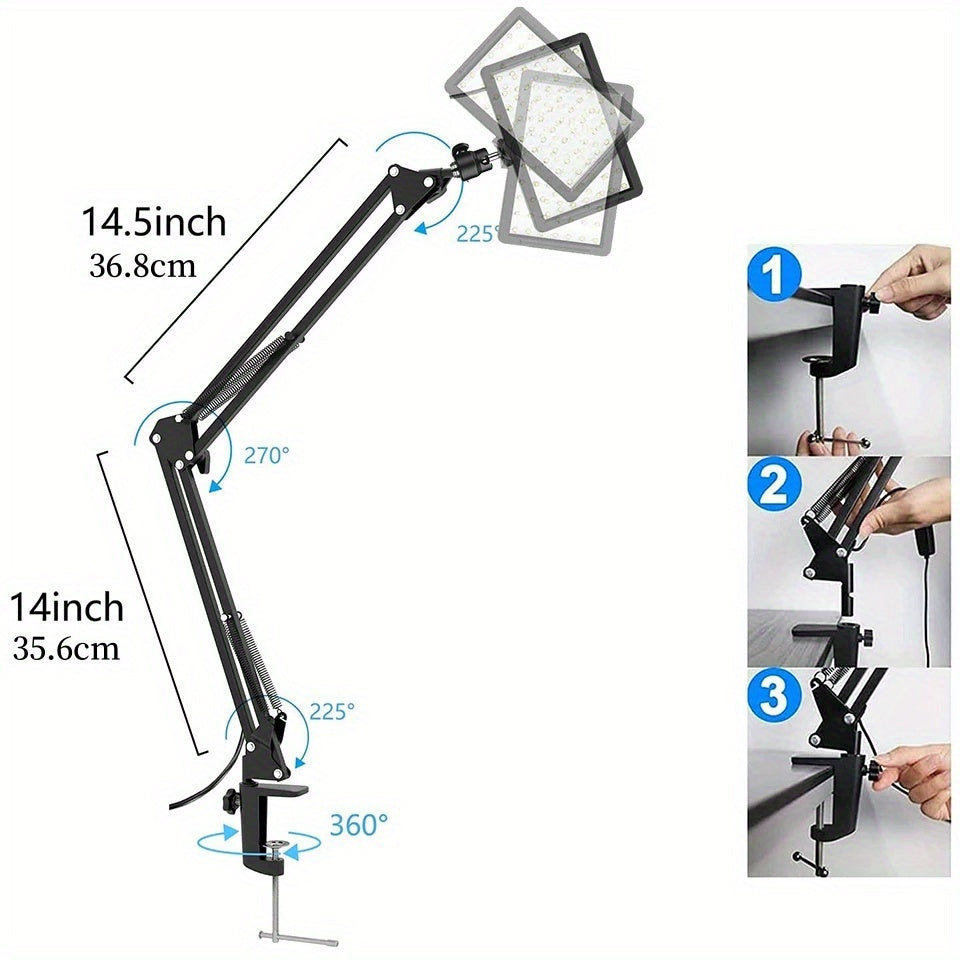 14.5inch
36.8cm

225°

270°

14inch
35.6cm

225°

360°

1

2

3