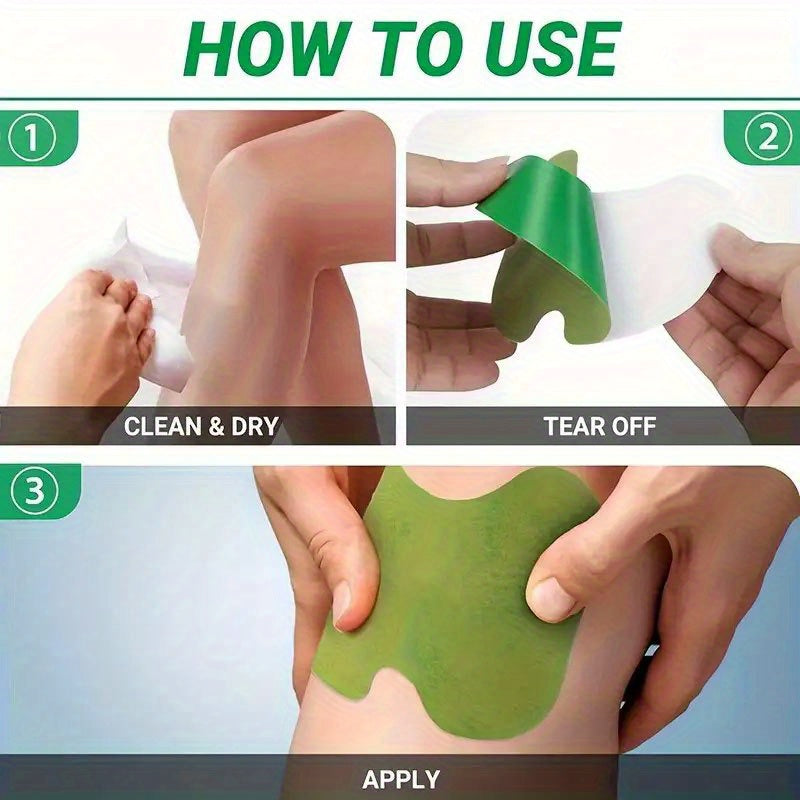 HOW TO USE

①

CLEAN & DRY

②

TEAR OFF

③

APPLY