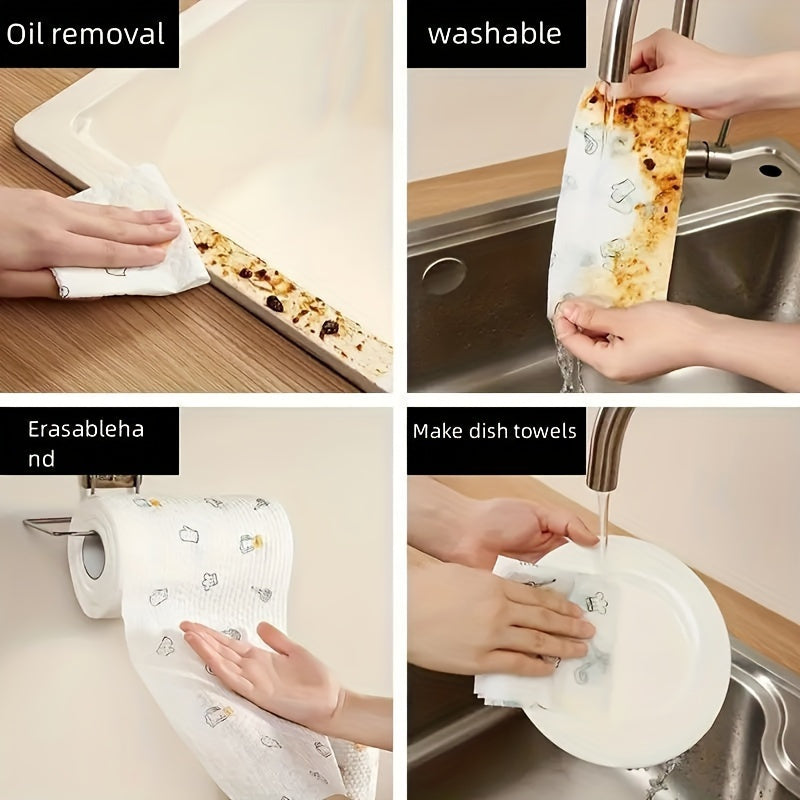 Oil removal

washable

Erasableha nd

Make dish towels