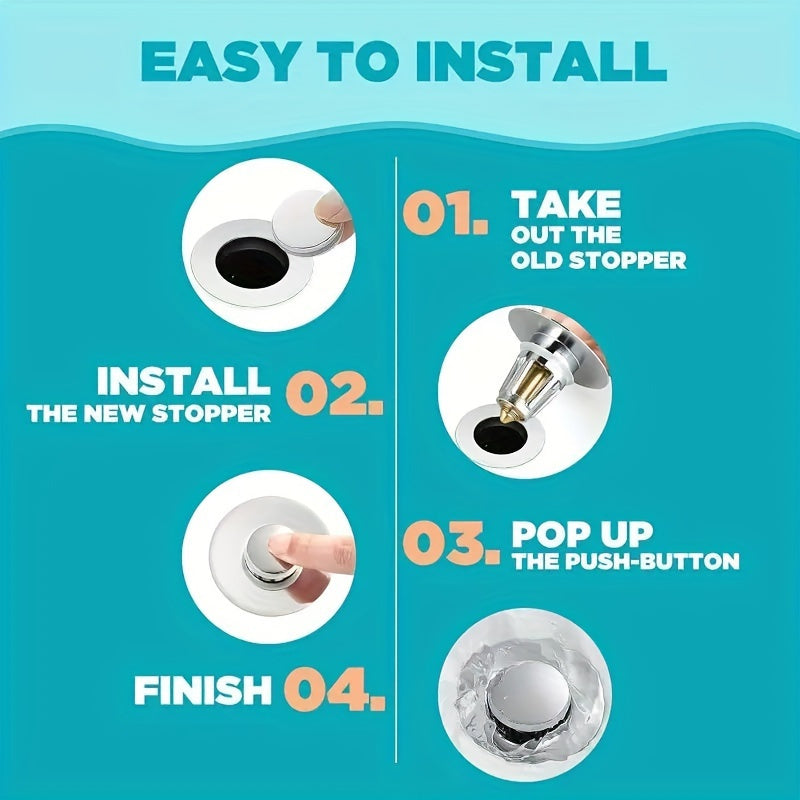 EASY TO INSTALL

01. TAKE OUT THE OLD STOPPER

INSTALL THE NEW STOPPER 02.

03. POP UP THE PUSH-BUTTON

FINISH 04.