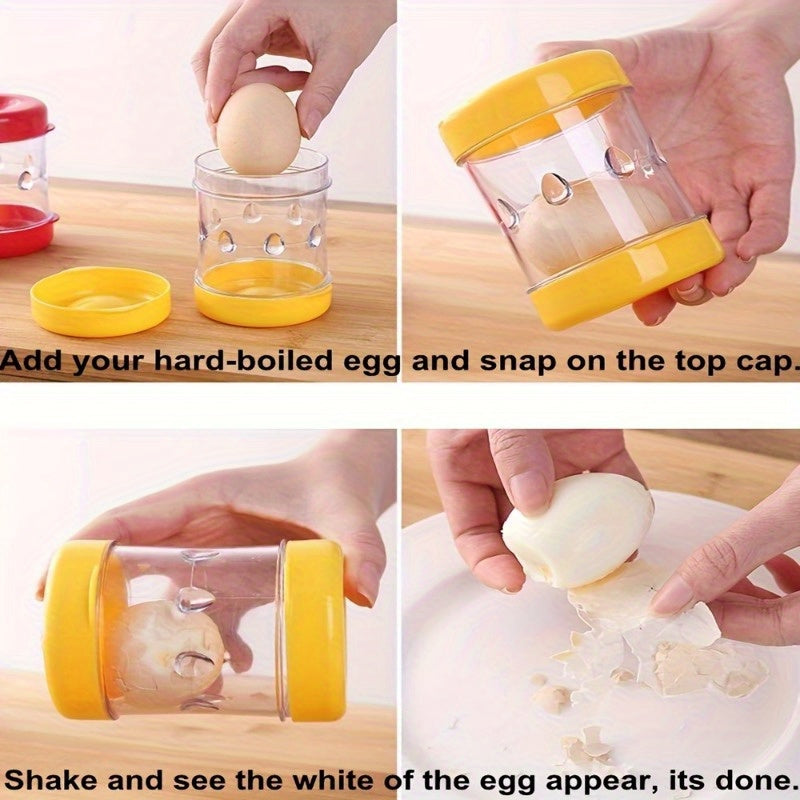 Add your hard-boiled egg and snap on the top cap.

Shake and see the white of the egg appear, its done.