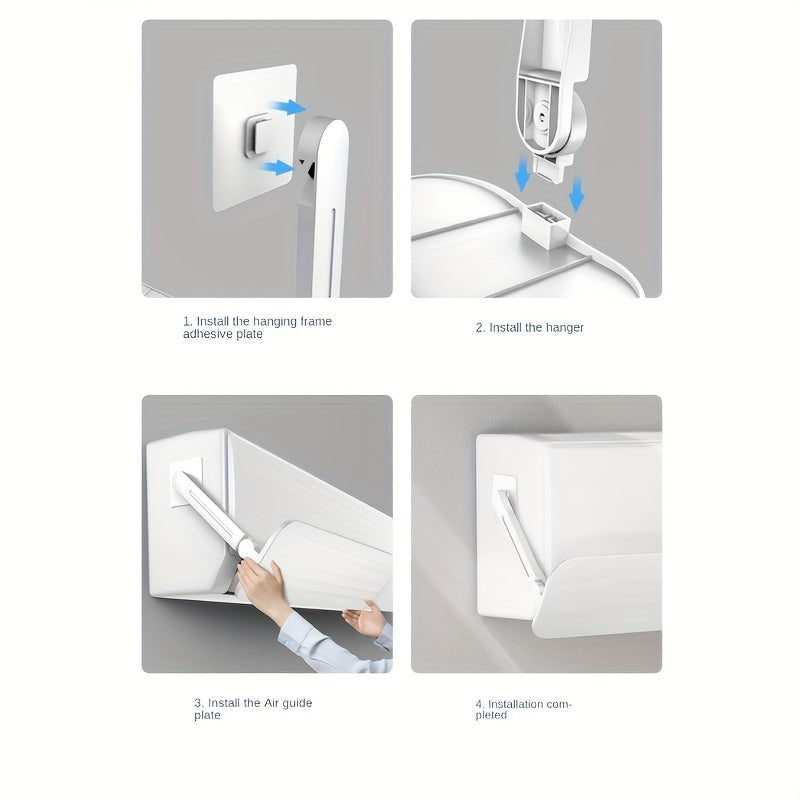 1. Install the hanging frame adhesive plate

2. Install the hanger

3. Install the Air guide plate

4. Installation completed