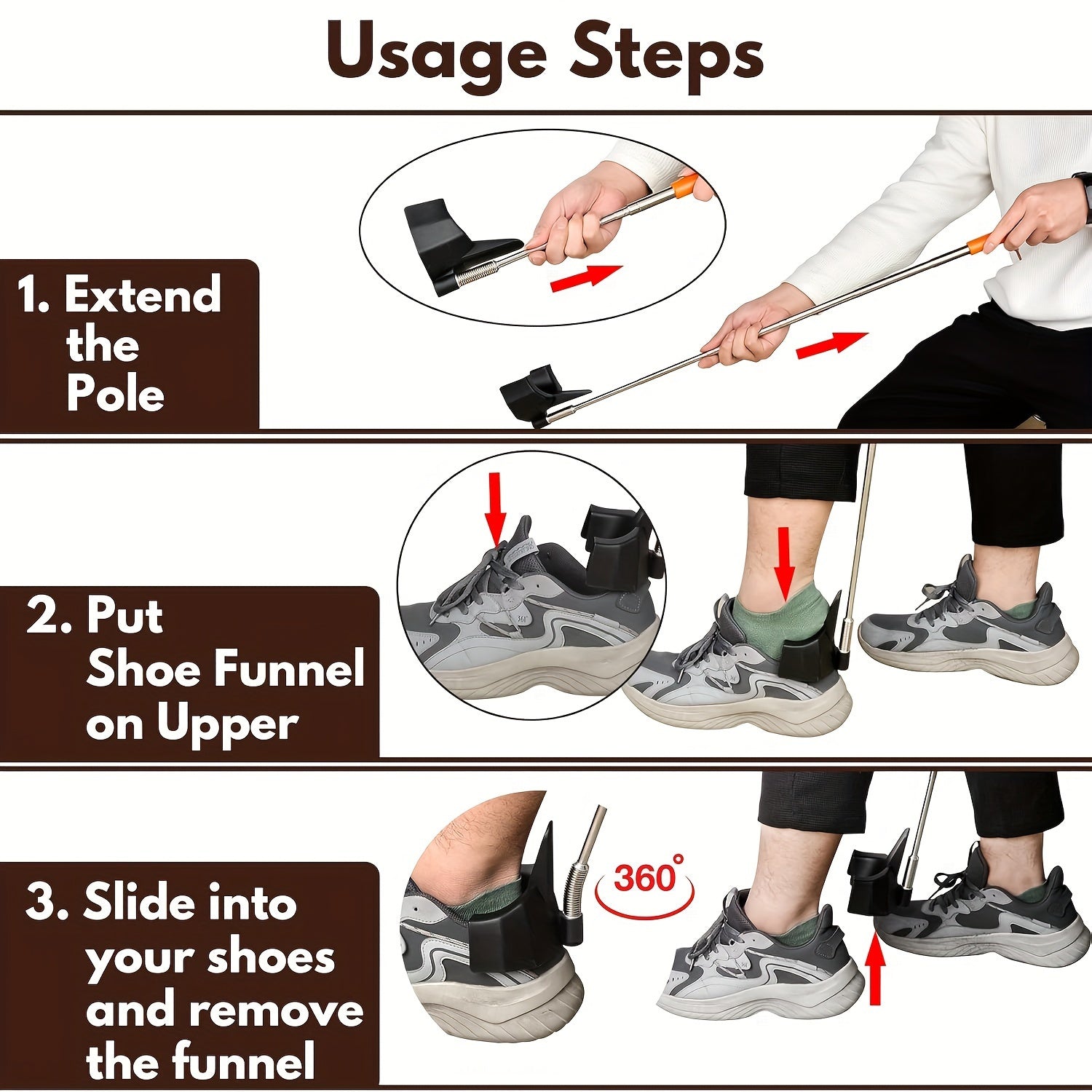 Usage Steps

1. Extend the Pole

2. Put Shoe Funnel on Upper

3. Slide into your shoes and remove the funnel

360°