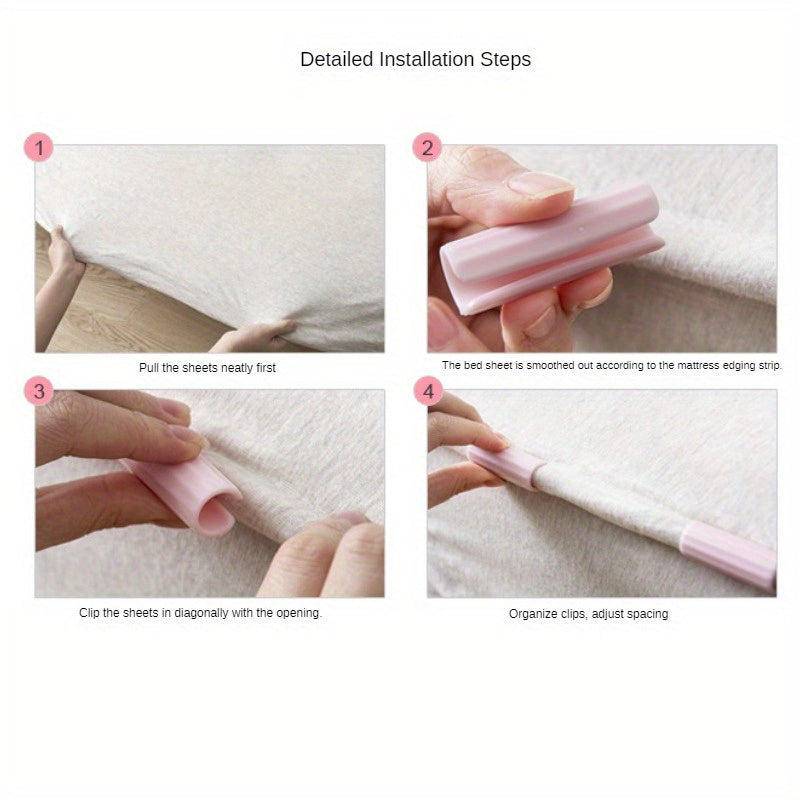 Detailed Installation Steps

1

Pull the sheets neatly first

2

The bed sheet is smoothed out according to the mattress edging strip.

3

Clip the sheets in diagonally with the opening.

4

Organize clips, adjust spacing