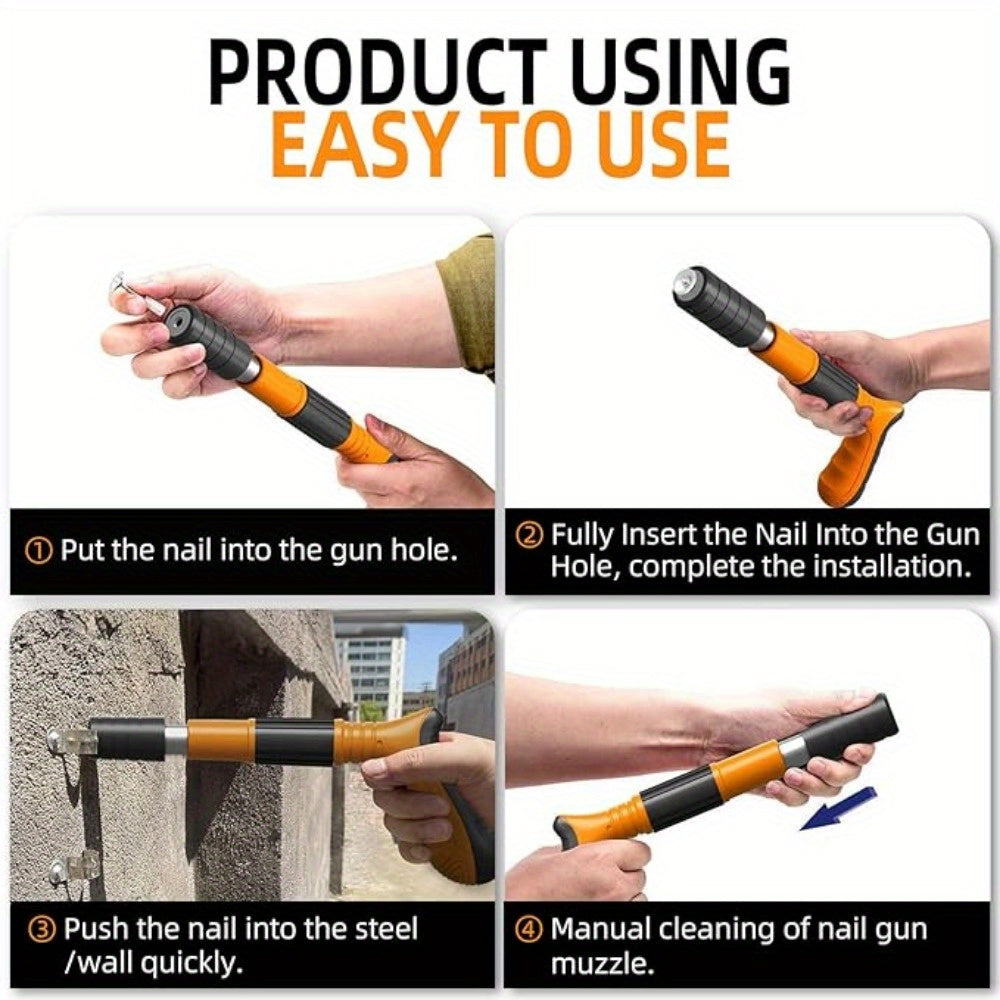 PRODUCT USING
EASY TO USE

① Put the nail into the gun hole.

② Fully Insert the Nail Into the Gun Hole, complete the installation.

③ Push the nail into the steel /wall quickly.

④ Manual cleaning of nail gun muzzle.