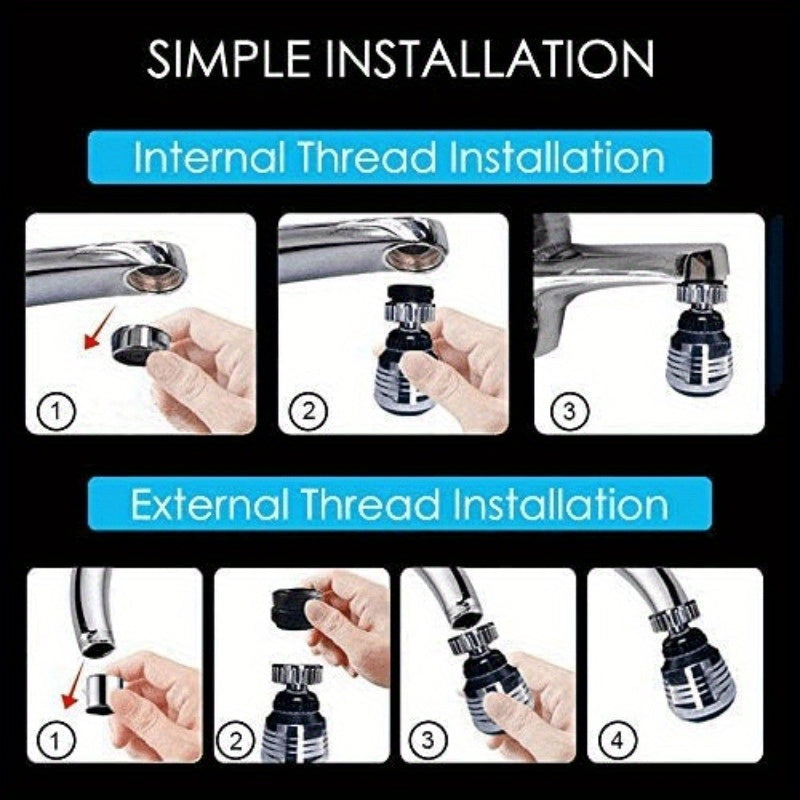 SIMPLE INSTALLATION

Internal Thread Installation

1

2

3

External Thread Installation

1

2

3

4