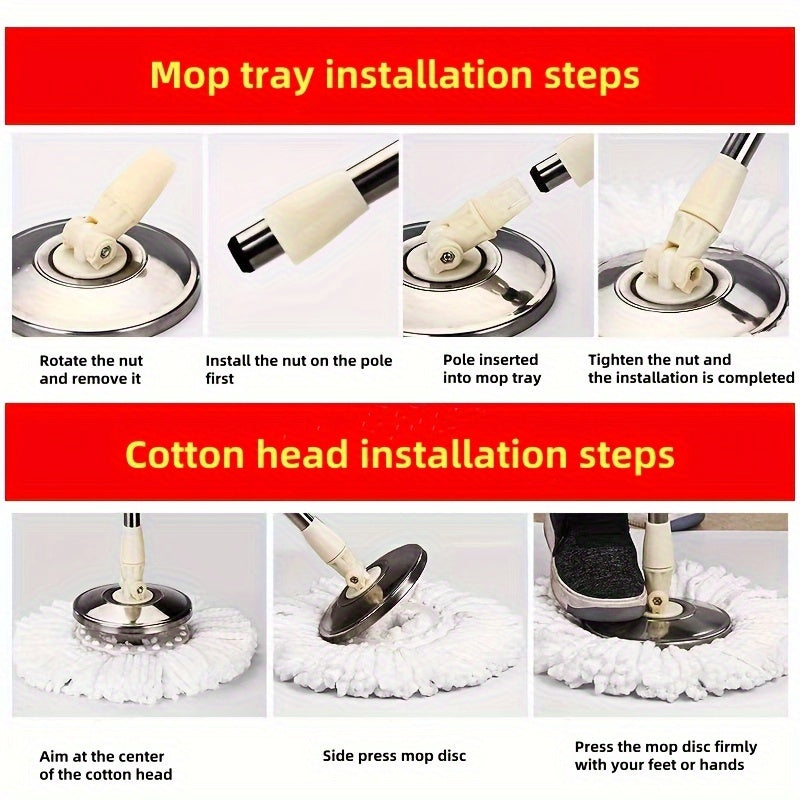 Mop tray installation steps

Rotate the nut and remove it

Install the nut on the pole first

Pole inserted into mop tray

Tighten the nut and the installation is completed

Cotton head installation steps

Aim at the center of the cotton head

Side press mop disc

Press the mop disc firmly with your feet or hands