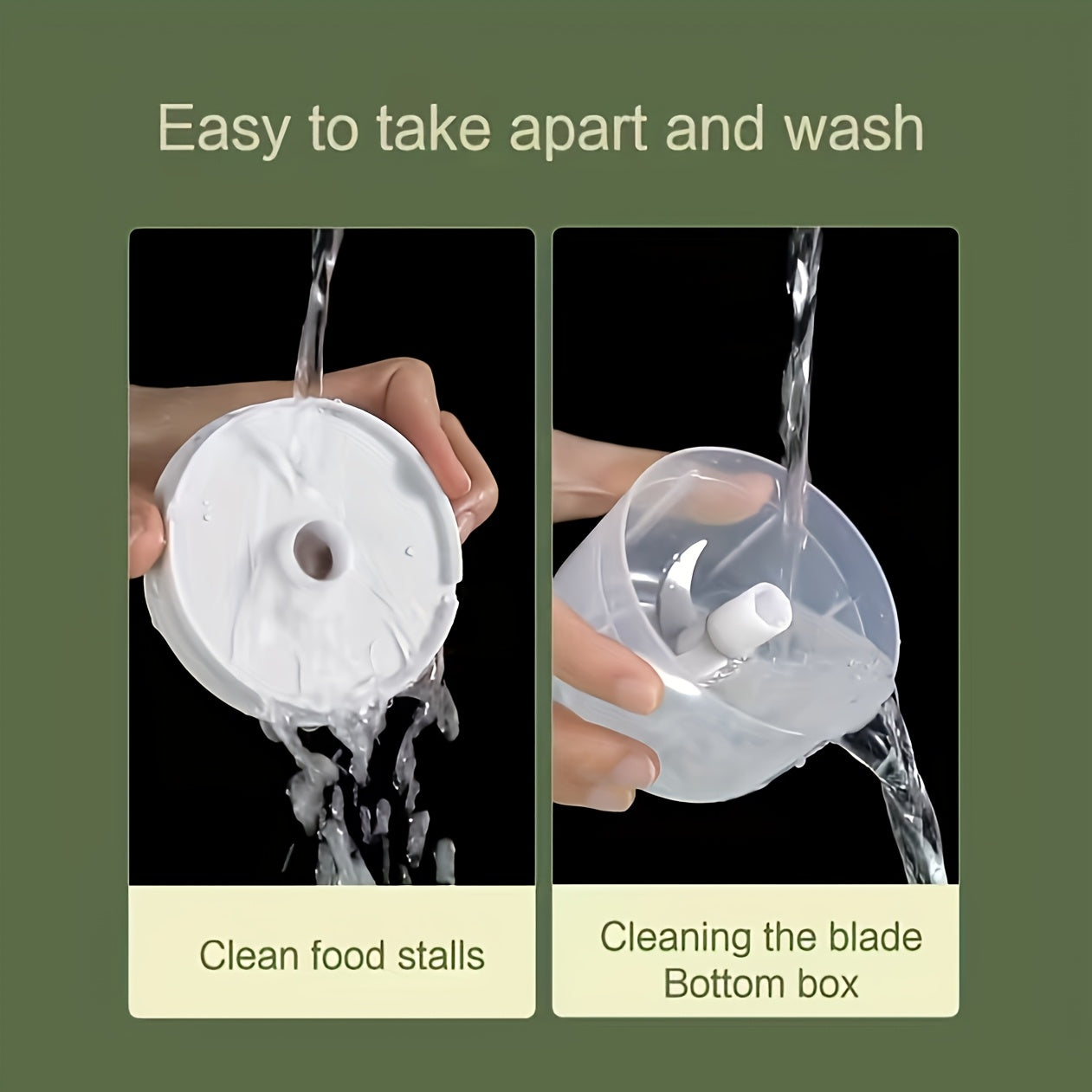 Easy to take apart and wash

Clean food stalls

Cleaning the blade
Bottom box