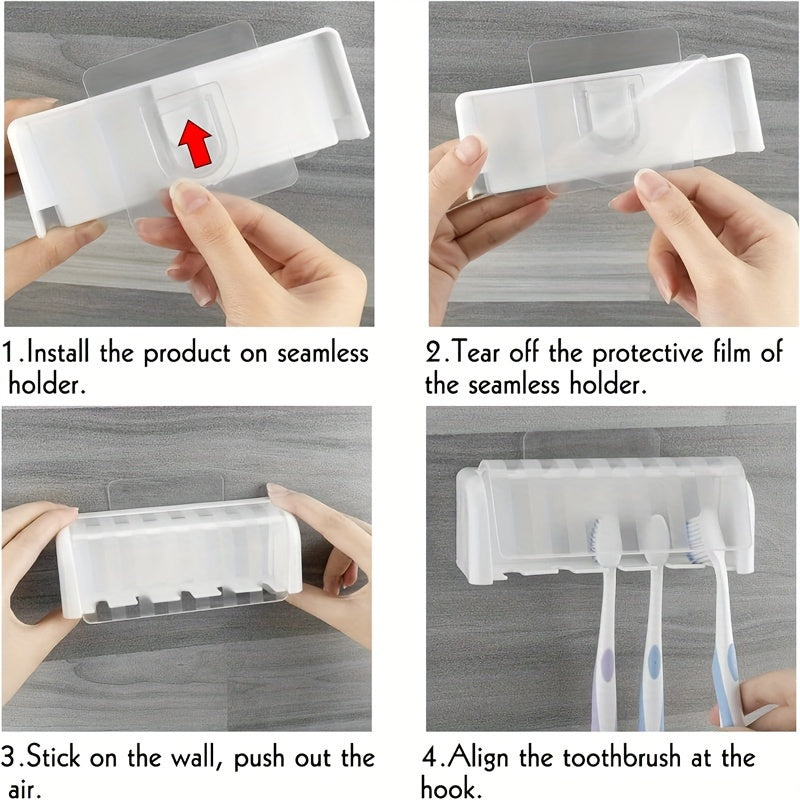 1.Install the product on seamless holder.

2.Tear off the protective film of the seamless holder.

3.Stick on the wall, push out the air.

4.Align the toothbrush at the hook.