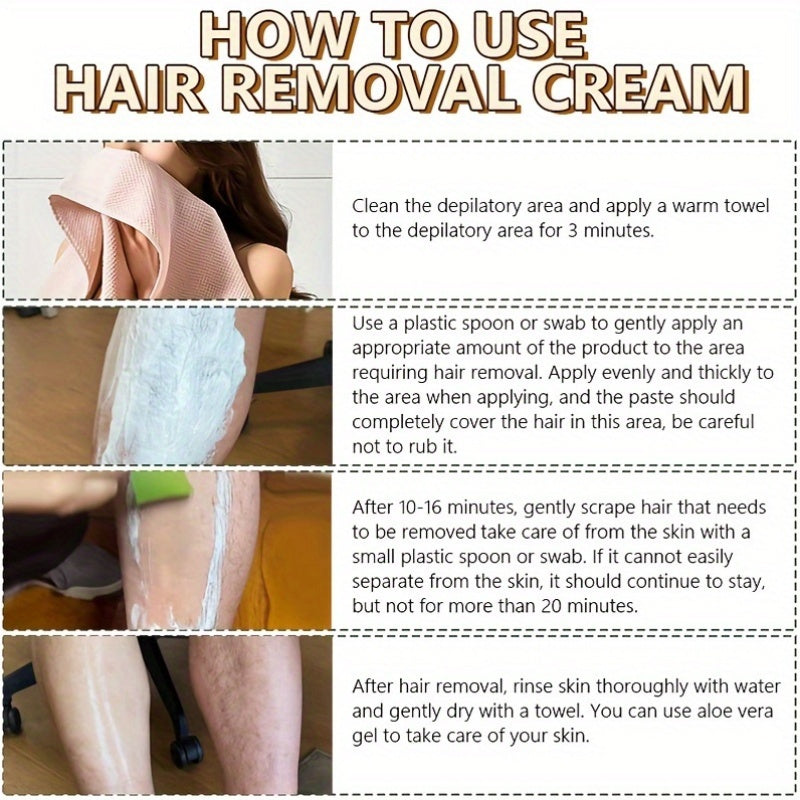 HOW TO USE
HAIR REMOVAL CREAM

Clean the depilatory area and apply a warm towel to the depilatory area for 3 minutes.

Use a plastic spoon or swab to gently apply an appropriate amount of the product to the area requiring hair removal. Apply evenly and thickly to the area when applying, and the paste should completely cover the hair in this area, be careful not to rub it.

After 10-16 minutes, gently scrape hair that needs to be removed take care of from the skin with a small plastic spoon or swab. If it cannot easily separate from the skin, it should continue to stay, but not for more than 20 minutes.

After hair removal, rinse skin thoroughly with water and gently dry with a towel. You can use aloe vera gel to take care of your skin.