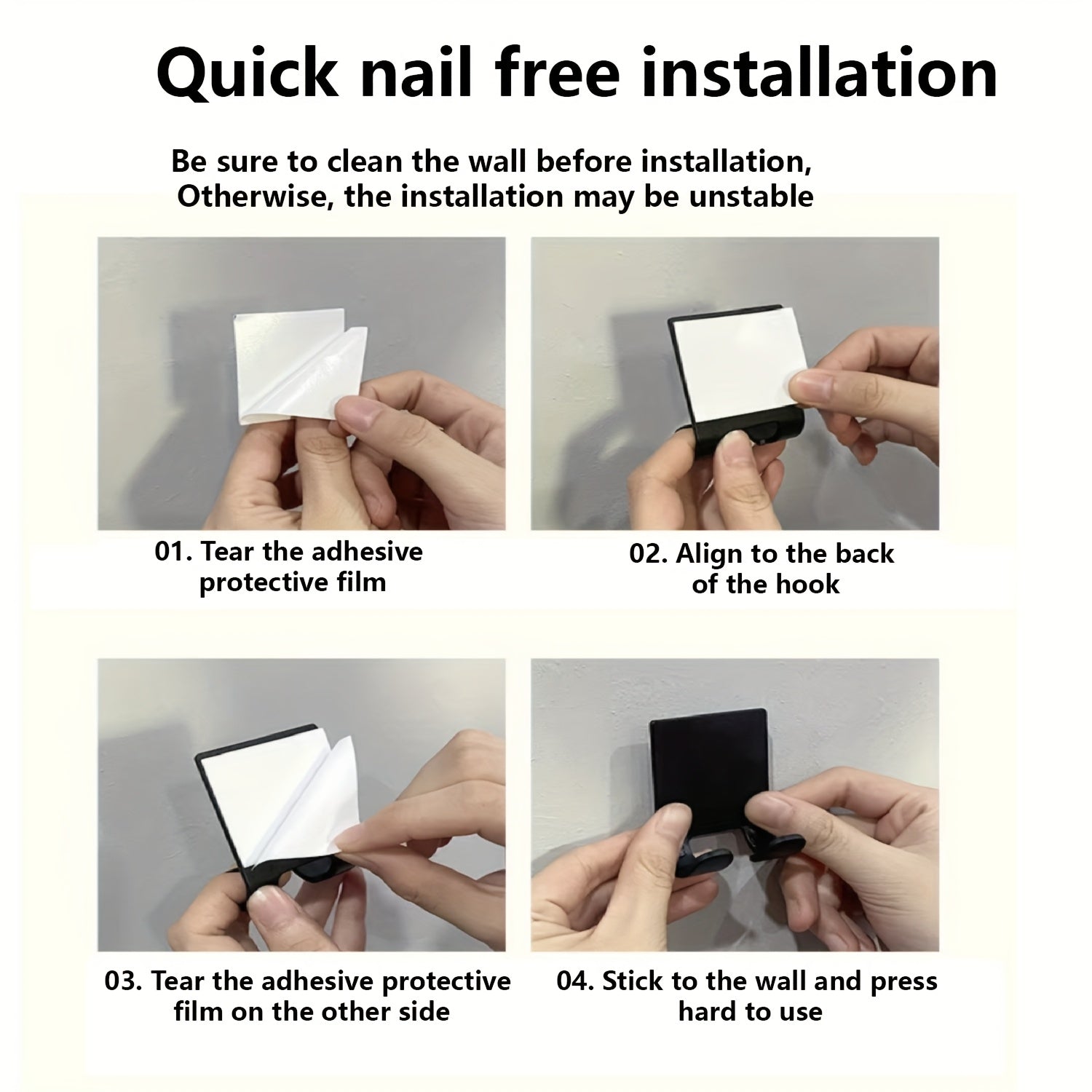 Quick nail free installation

Be sure to clean the wall before installation, Otherwise, the installation may be unstable

01. Tear the adhesive protective film

02. Align to the back of the hook

03. Tear the adhesive protective film on the other side

04. Stick to the wall and press hard to use