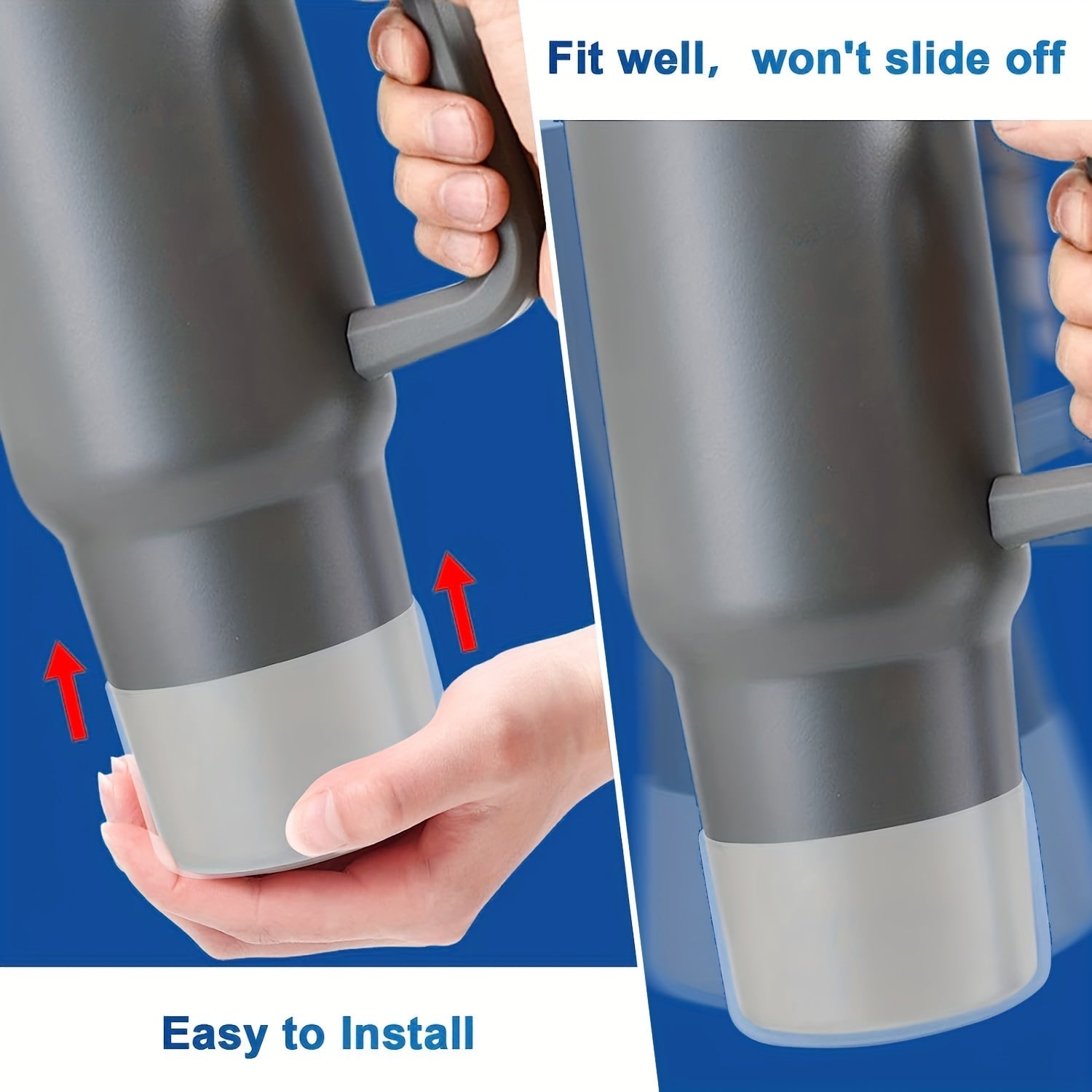 Fit well, won't slide off

Easy to Install