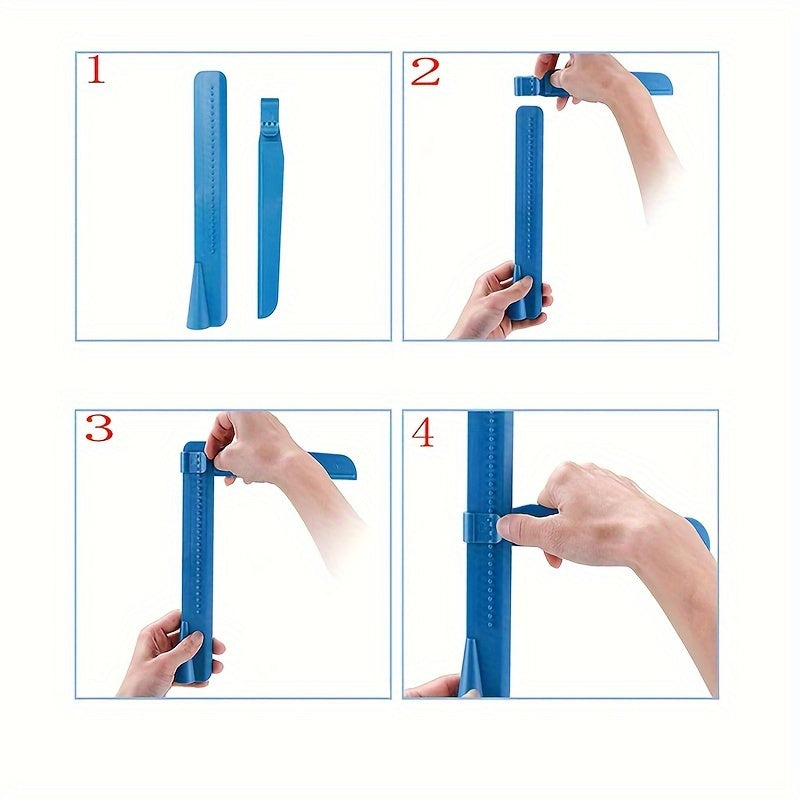 1

2

3

4