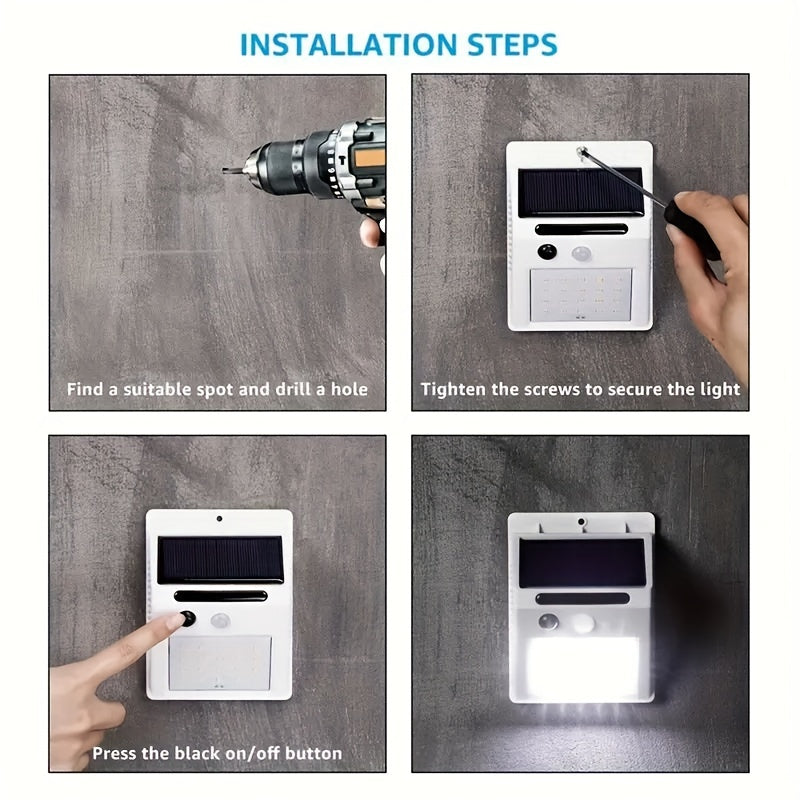 INSTALLATION STEPS

Find a suitable spot and drill a hole

Tighten the screws to secure the light

Press the black on/off button