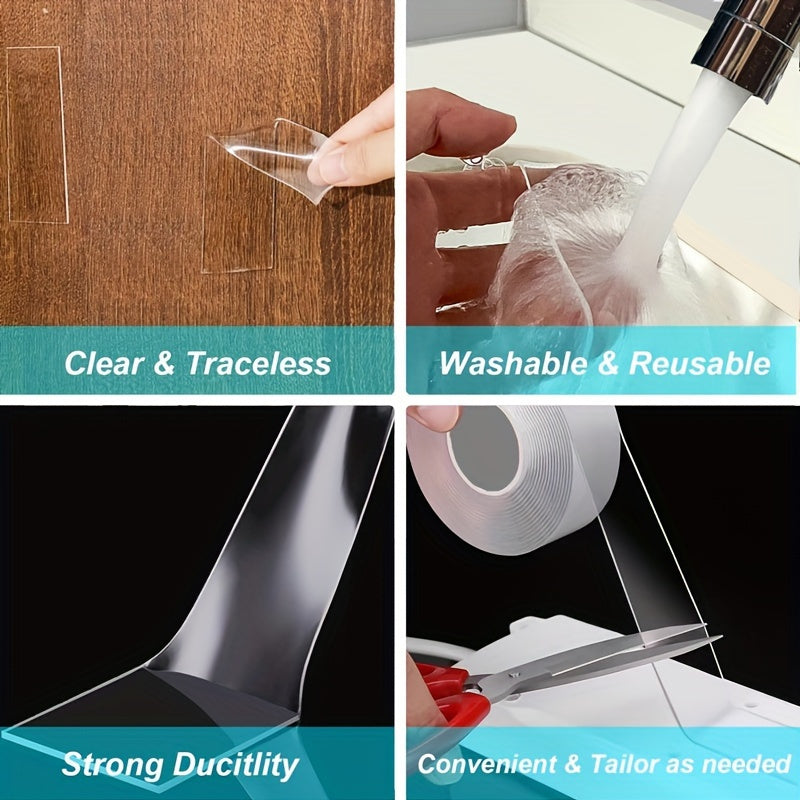 Clear & Traceless

Washable & Reusable

Strong Ducitlity

Convenient & Tailor as needed