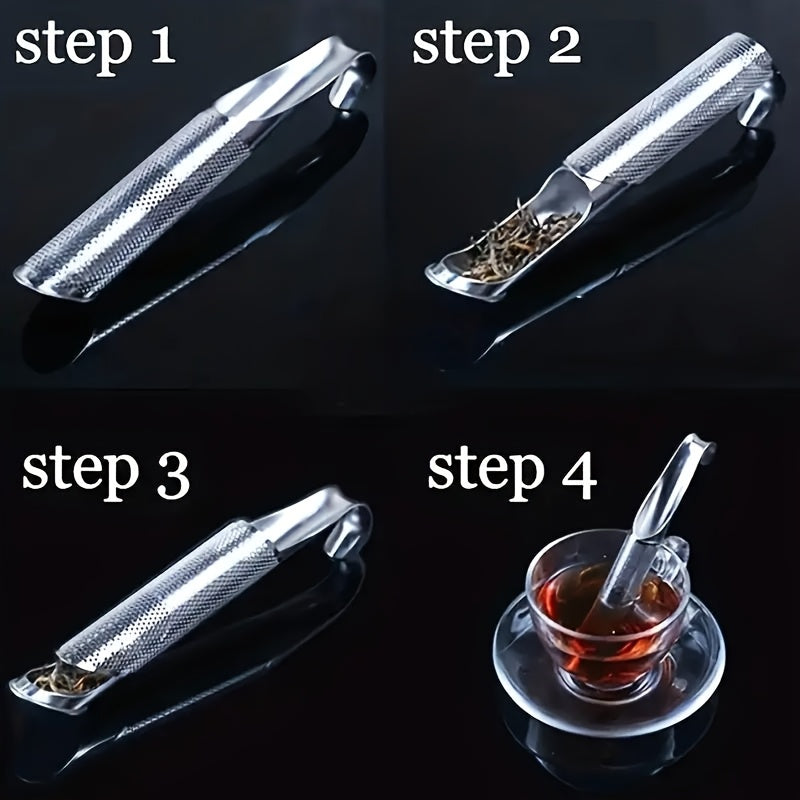 step 1

step 2

step 3

step 4