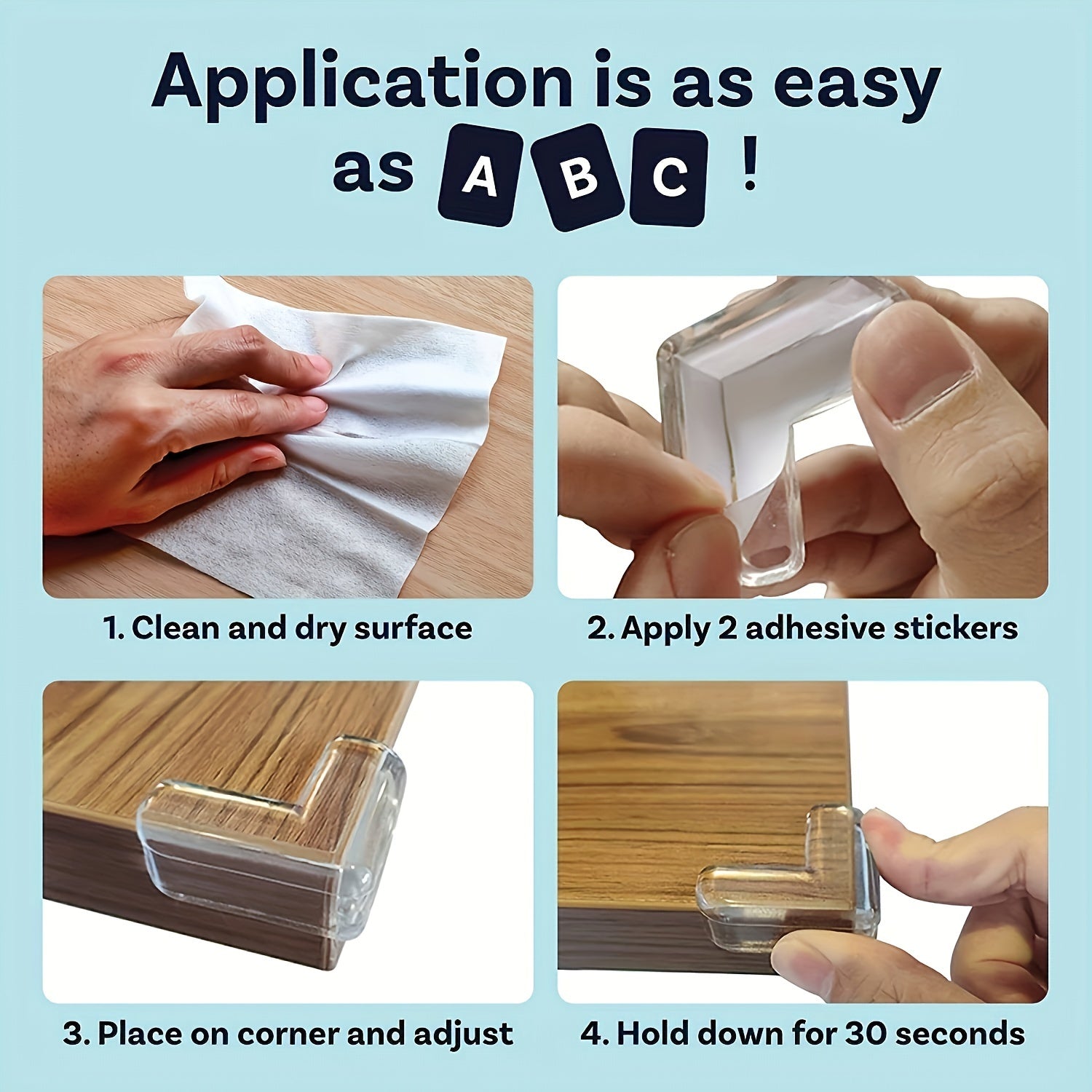 Application is as easy as A B C !

1. Clean and dry surface

2. Apply 2 adhesive stickers

3. Place on corner and adjust

4. Hold down for 30 seconds