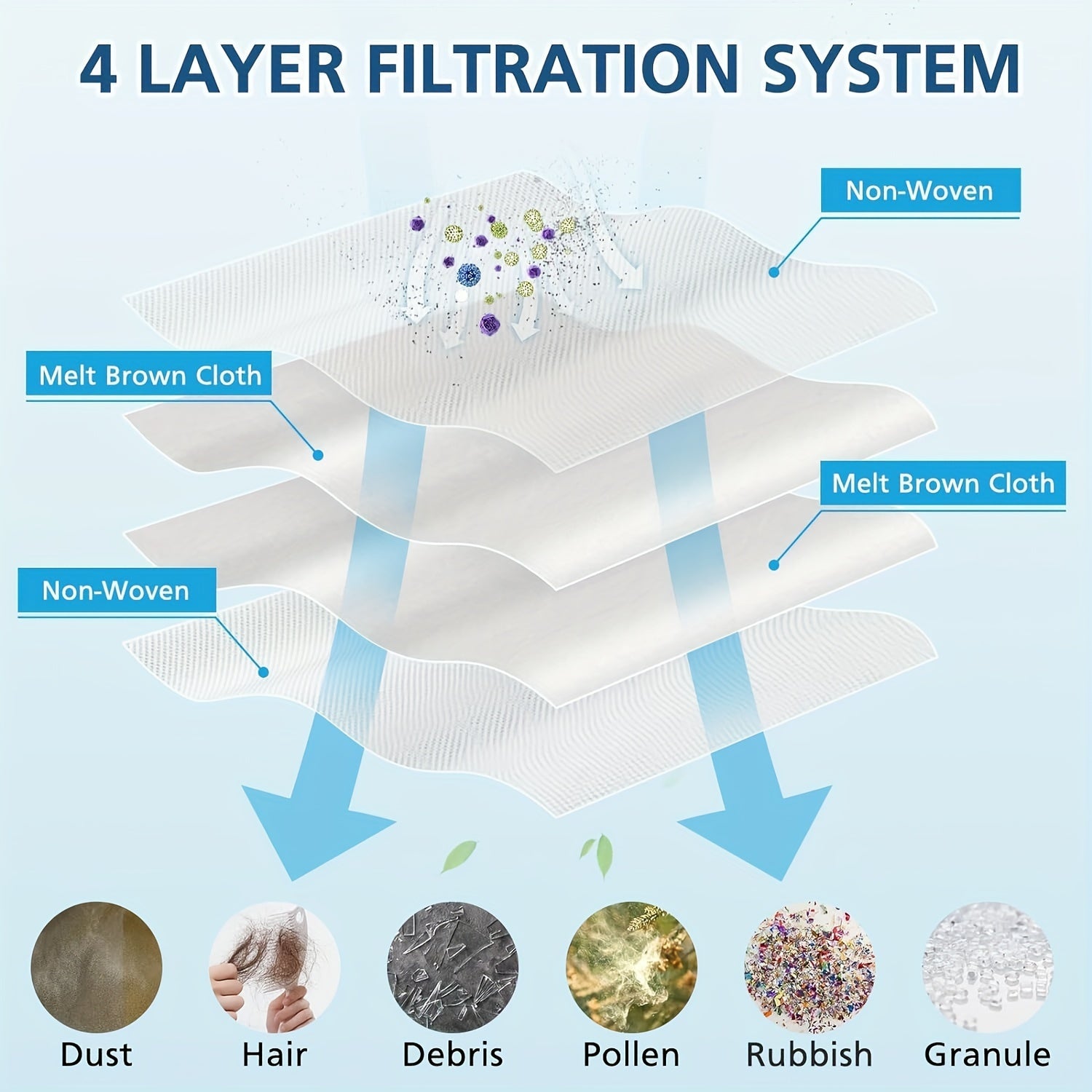 4 LAYER FILTRATION SYSTEM

Non-Woven

Melt Brown Cloth

Melt Brown Cloth

Non-Woven

Dust

Hair

Debris

Pollen

Rubbish

Granule