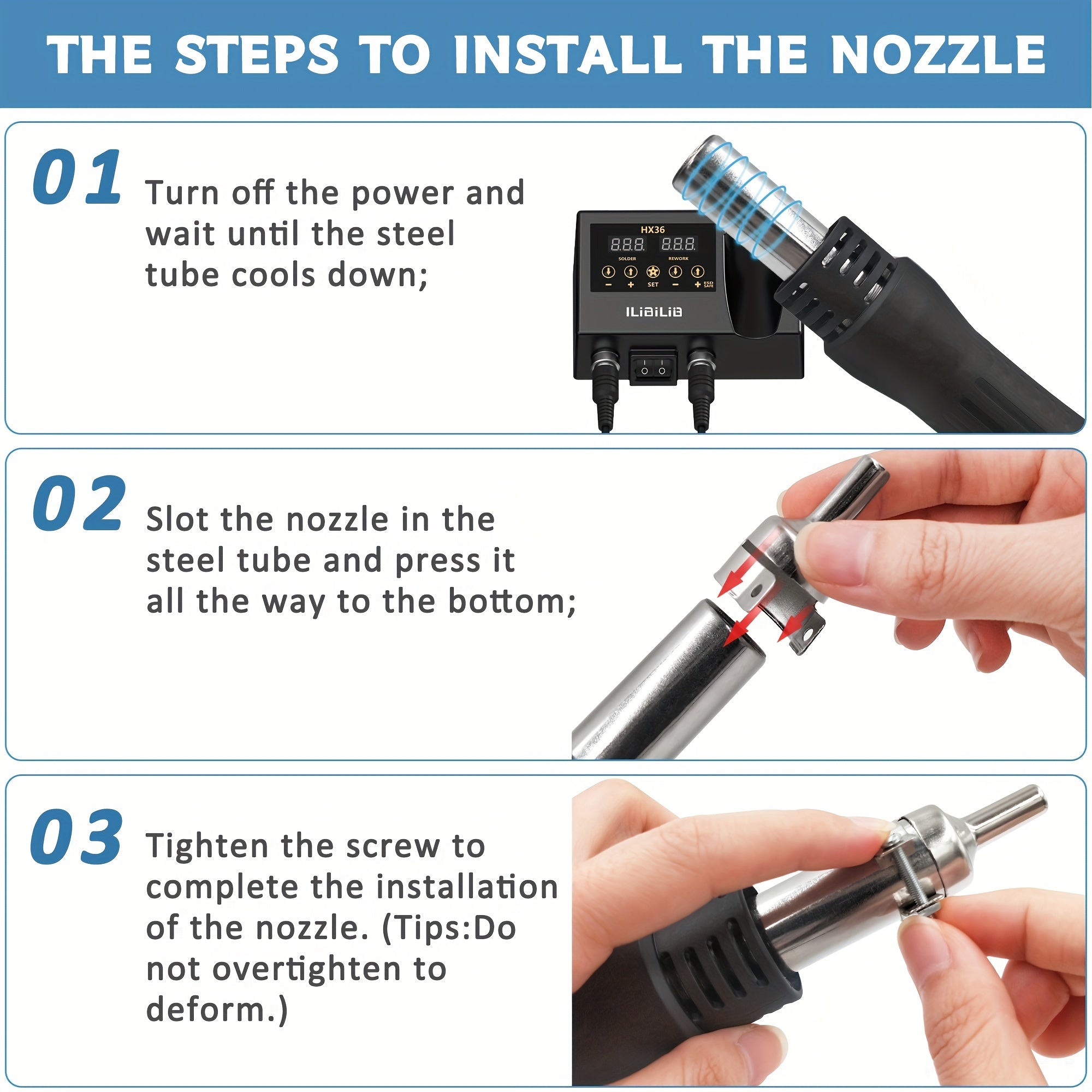 THE STEPS TO INSTALL THE NOZZLE

01 Turn off the power and wait until the steel tube cools down;

HX36
8.8.8. 8.8.8.
SOLDER REWORK
− + SET − + ESD SAFE
ILiBiLiB

02 Slot the nozzle in the steel tube and press it all the way to the bottom;

03 Tighten the screw to complete the installation of the nozzle. (Tips:Do not overtighten to deform.)