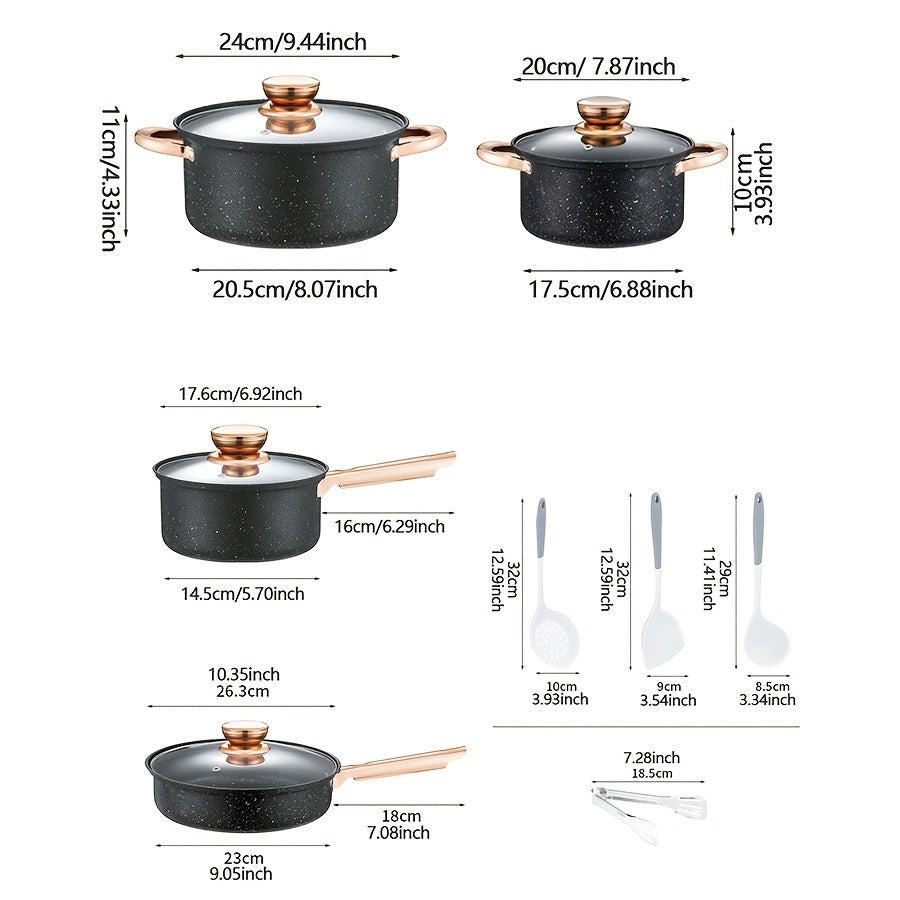 24cm/9.44inch

11cm/4.33inch

20.5cm/8.07inch

20cm/ 7.87inch

10cm
3.93inch

17.5cm/6.88inch

17.6cm/6.92inch

16cm/6.29inch

14.5cm/5.70inch

32cm
12.59inch

10cm
3.93inch

32cm
12.59inch

9cm
3.54inch

29cm
11.41inch

8.5cm
3.34inch

10.35inch
26.3cm

18cm
7.08inch

23cm
9.05inch

7.28inch
18.5cm