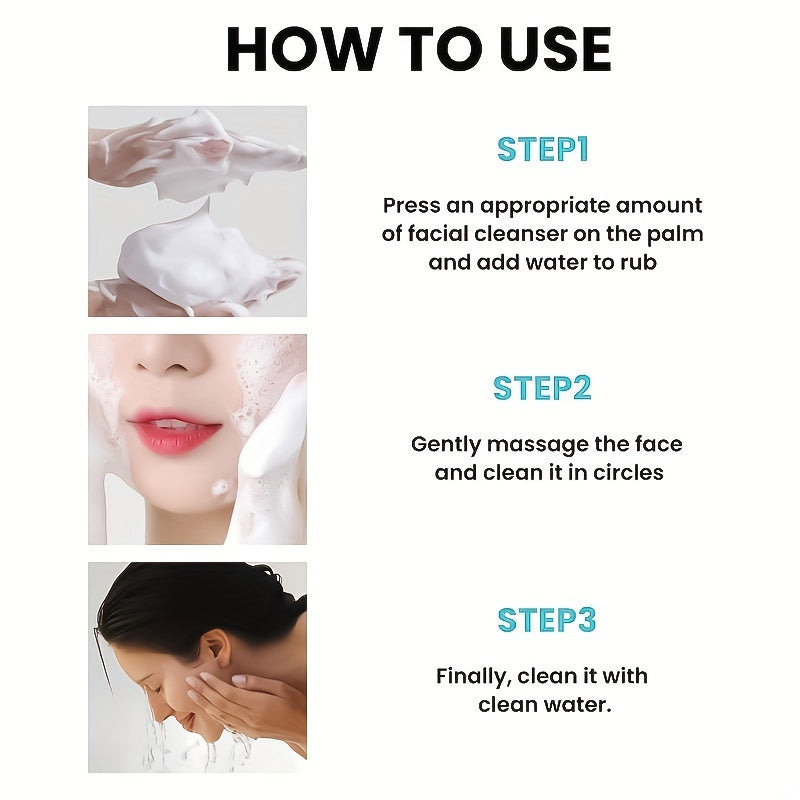 HOW TO USE

STEP1

Press an appropriate amount of facial cleanser on the palm and add water to rub

STEP2

Gently massage the face and clean it in circles

STEP3

Finally, clean it with clean water.