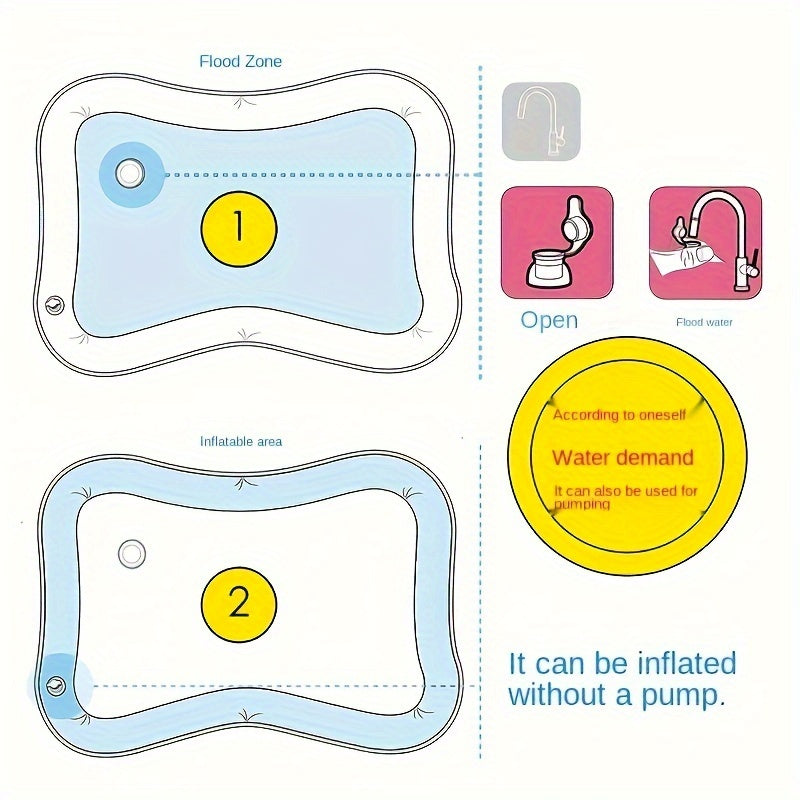 Flood Zone

1

Open

Flood water

According to oneself

Water demand

It can also be used for pumping

Inflatable area

2

It can be inflated without a pump.