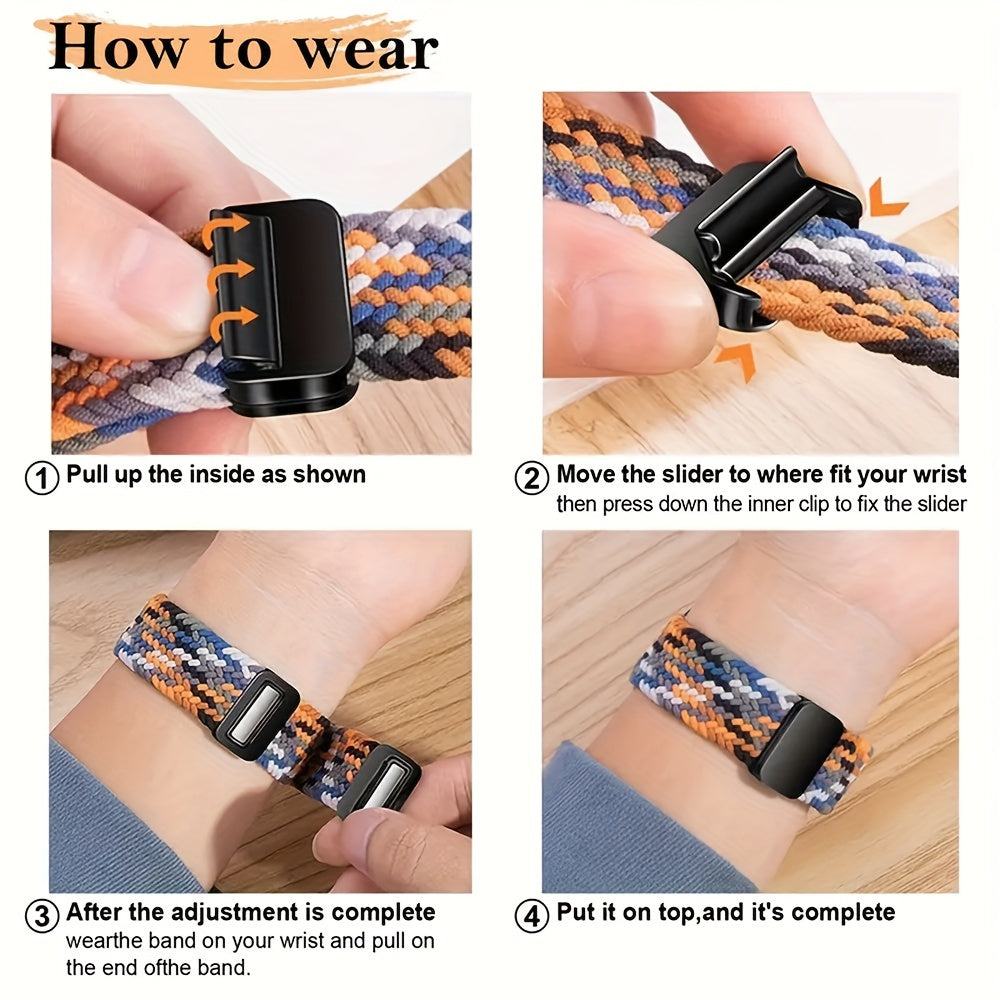 How to wear

① Pull up the inside as shown

② Move the slider to where fit your wrist then press down the inner clip to fix the slider

③ After the adjustment is complete wearthe band on your wrist and pull on the end ofthe band.

④ Put it on top,and it's complete