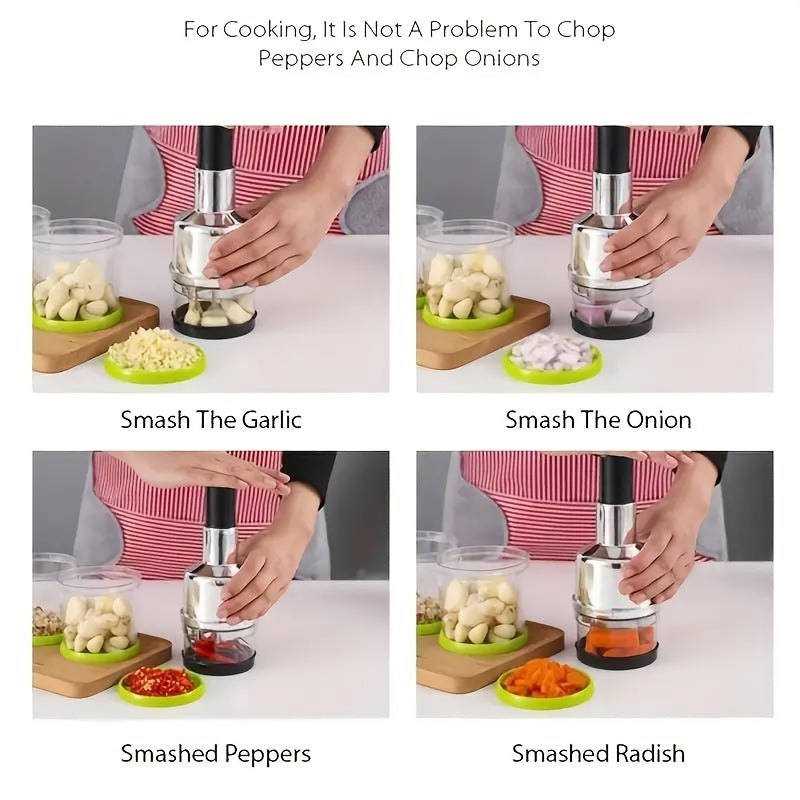 For Cooking, It Is Not A Problem To Chop Peppers And Chop Onions

Smash The Garlic

Smash The Onion

Smashed Peppers

Smashed Radish