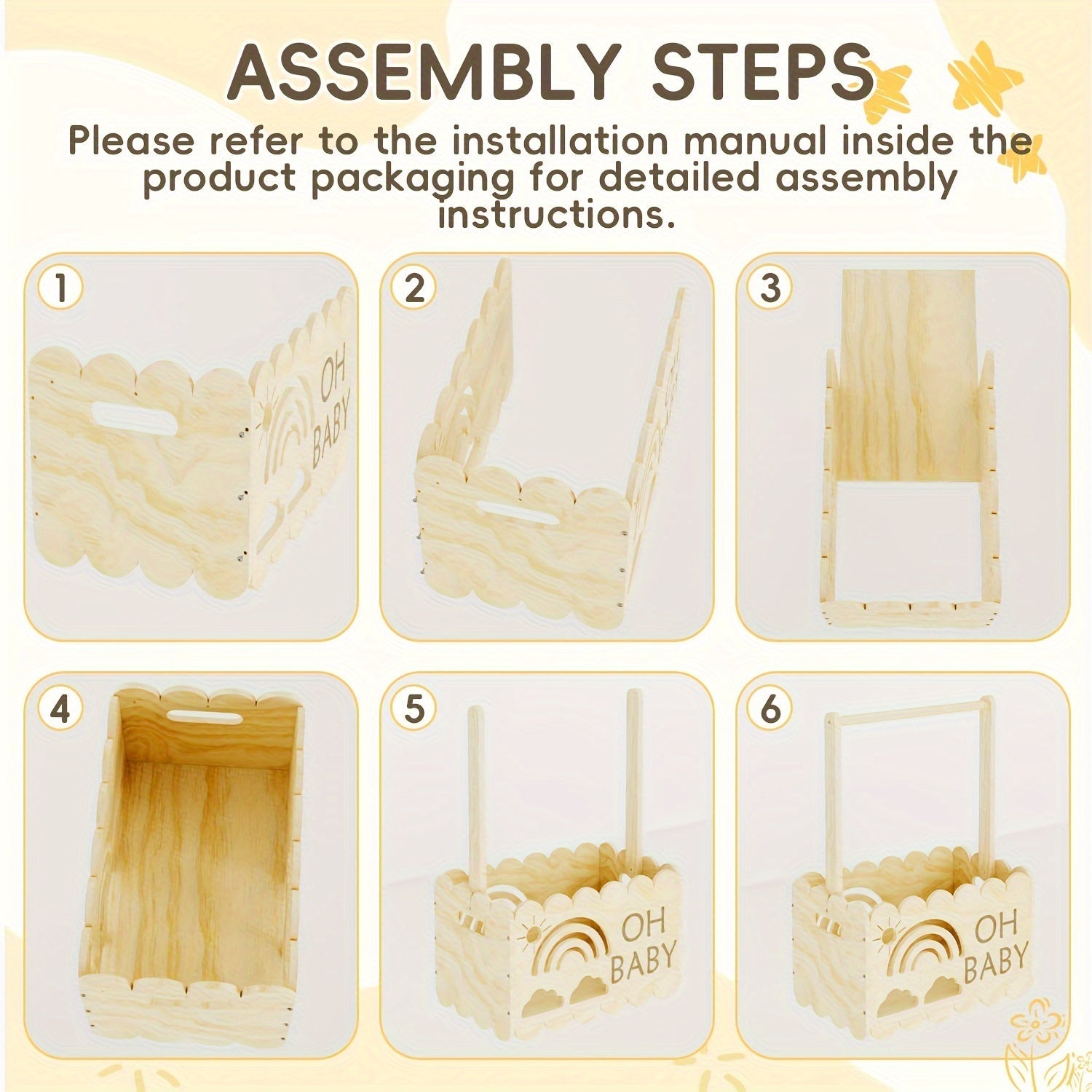 ASSEMBLY STEPS

Please refer to the installation manual inside the product packaging for detailed assembly instructions.

1

OH BABY

2

3

4

5

OH BABY

6

OH BABY