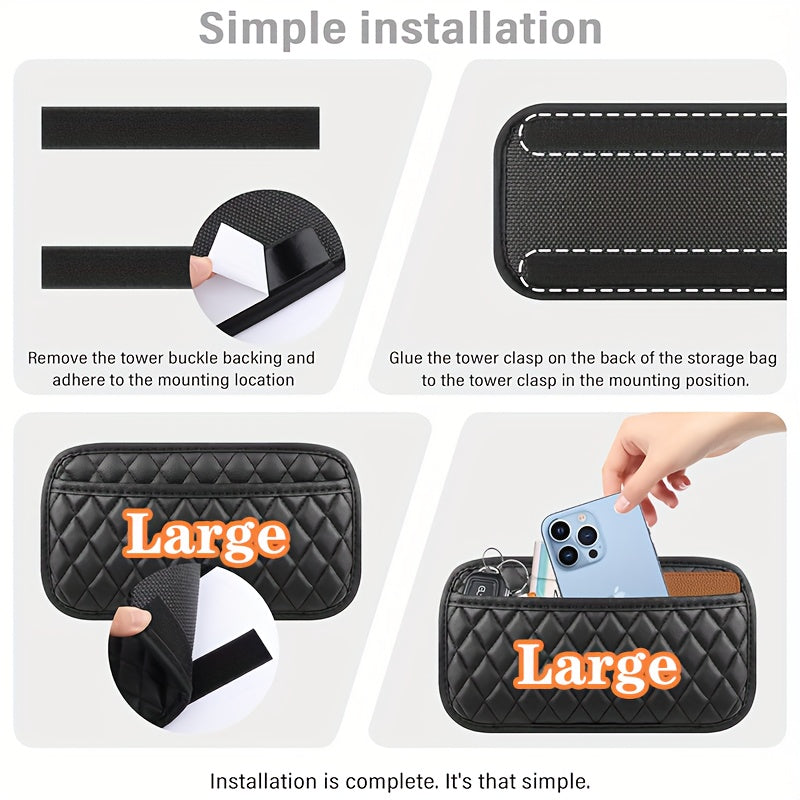 Simple installation

Remove the tower buckle backing and adhere to the mounting location

Glue the tower clasp on the back of the storage bag to the tower clasp in the mounting position.

Large

Large

Installation is complete. It's that simple.