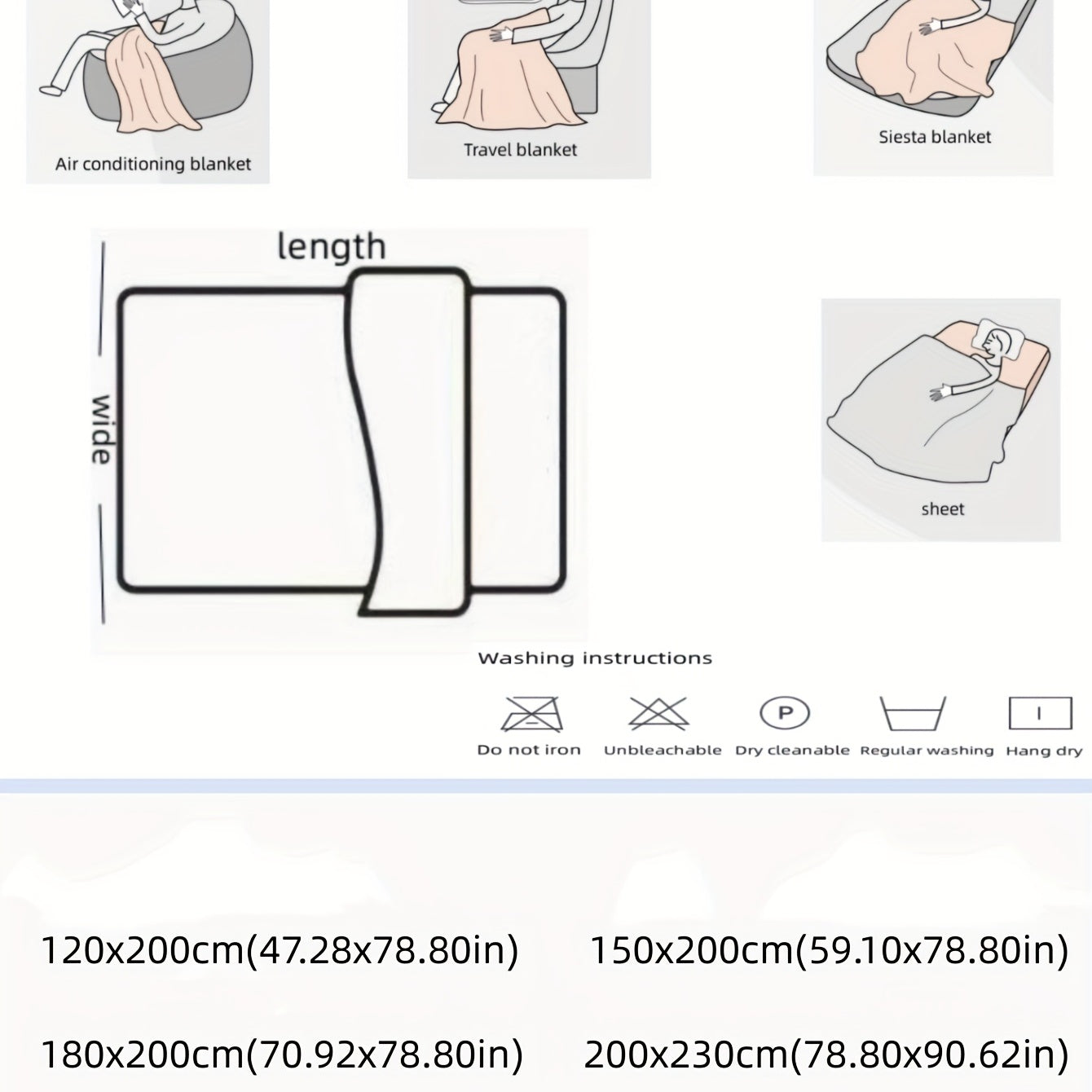 Air conditioning blanket

Travel blanket

Siesta blanket

length

wide

sheet

Washing instructions

P

Do not iron Unbleachable Dry cleanable Regular washing Hang dry

120x200cm(47.28x78.80in) 150x200cm(59.10x78.80in)

180x200cm(70.92x78.80in) 200x230cm(78.80x90.62in)