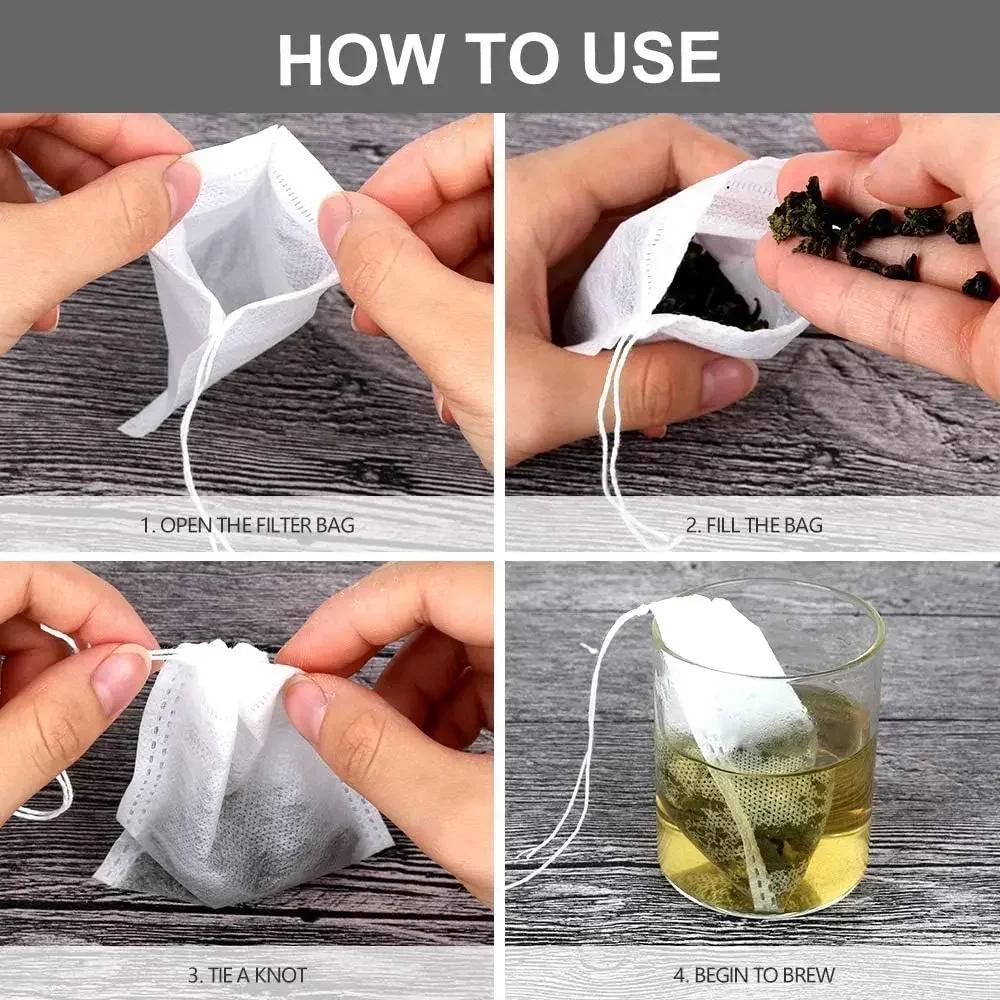 HOW TO USE

1. OPEN THE FILTER BAG

2. FILL THE BAG

3. TIE A KNOT

4. BEGIN TO BREW