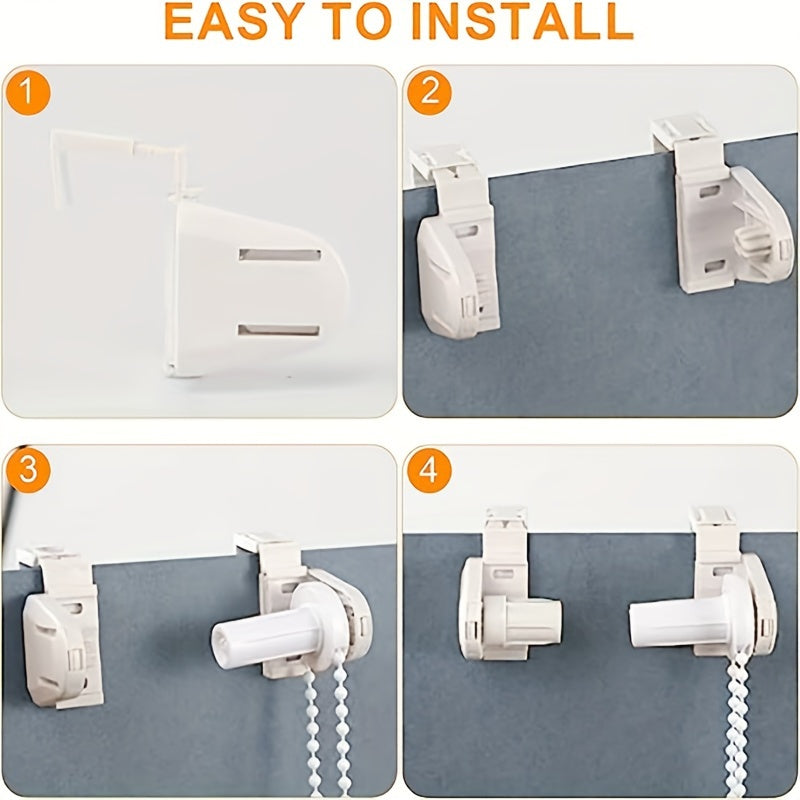 EASY TO INSTALL

1

2

3

4